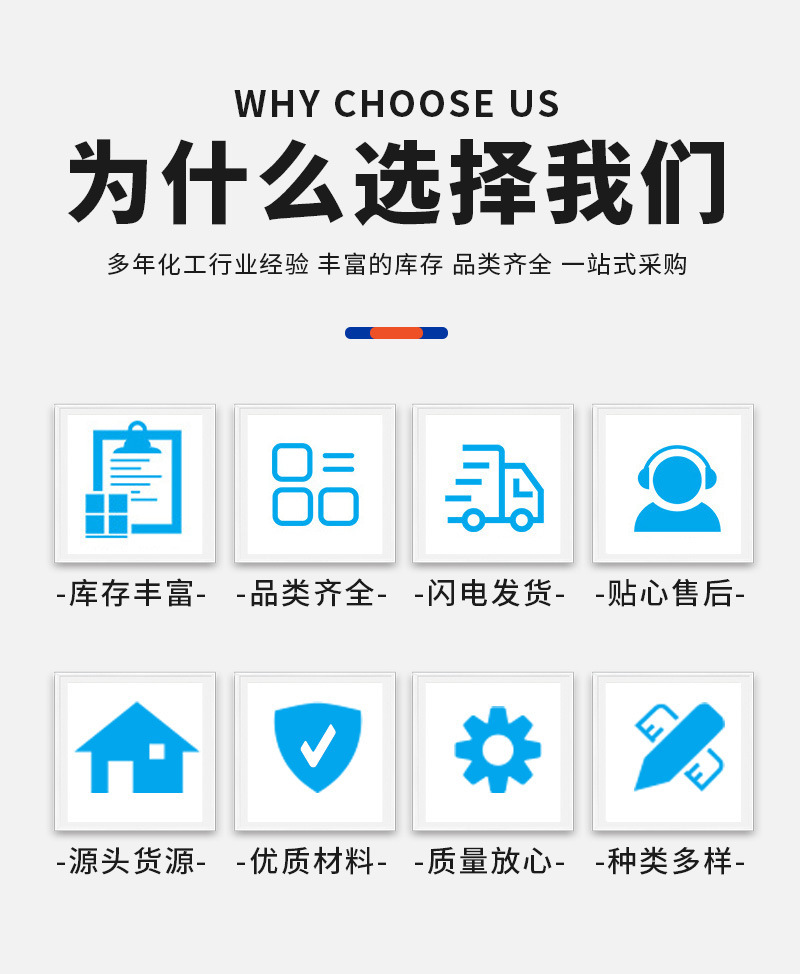 WHY CHOOSE US

为什么选择我们

多年化工行业经验 丰富的库存 品类齐全 一站式采购

-库存丰富- -品类齐全- -闪电发货- -贴心售后-

-源头货源- -优质材料- -质量放心- -种类多样-