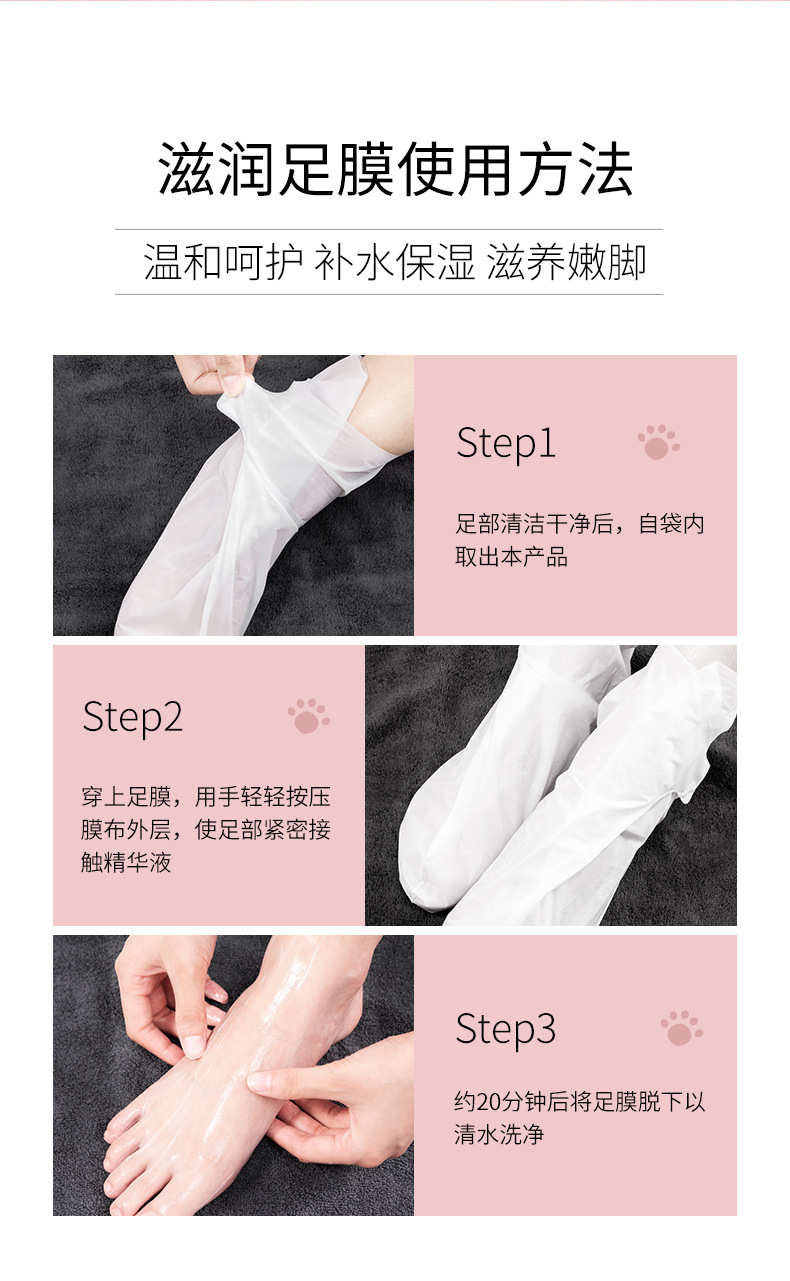 滋润足膜使用方法

温和呵护 补水保湿 滋养嫩脚

Step1

足部清洁干净后，自袋内取出本产品

Step2

穿上足膜，用手轻轻按压膜布外层，使足部紧密接触精华液

Step3

约20分钟后将足膜脱下以清水洗净