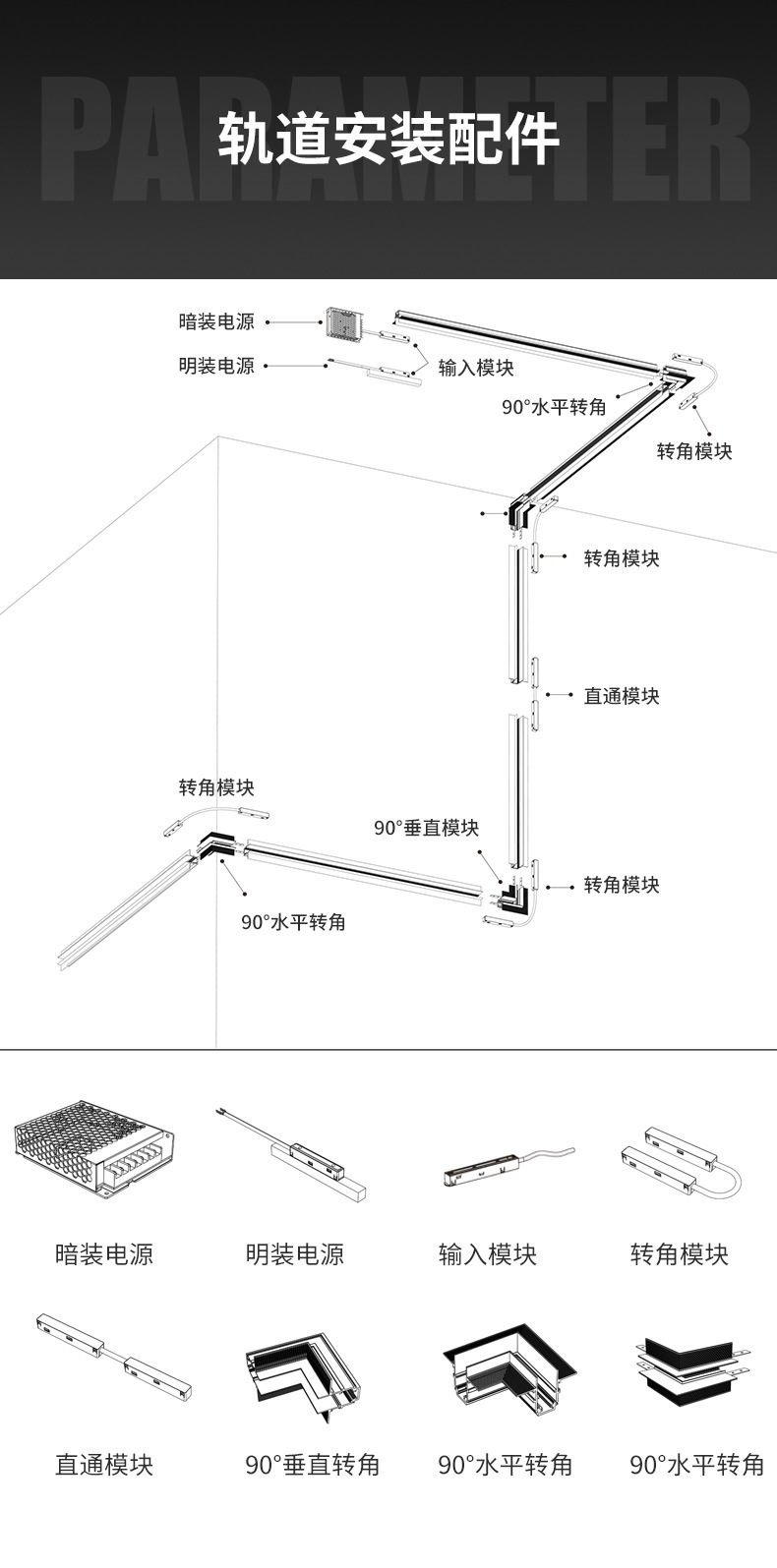 PARAMETER

轨道安装配件

暗装电源
明装电源
输入模块
90°水平转角
转角模块
转角模块
直通模块
转角模块
90°垂直模块
转角模块
90°水平转角

暗装电源
明装电源
输入模块
转角模块

直通模块
90°垂直转角
90°水平转角
90°水平转角