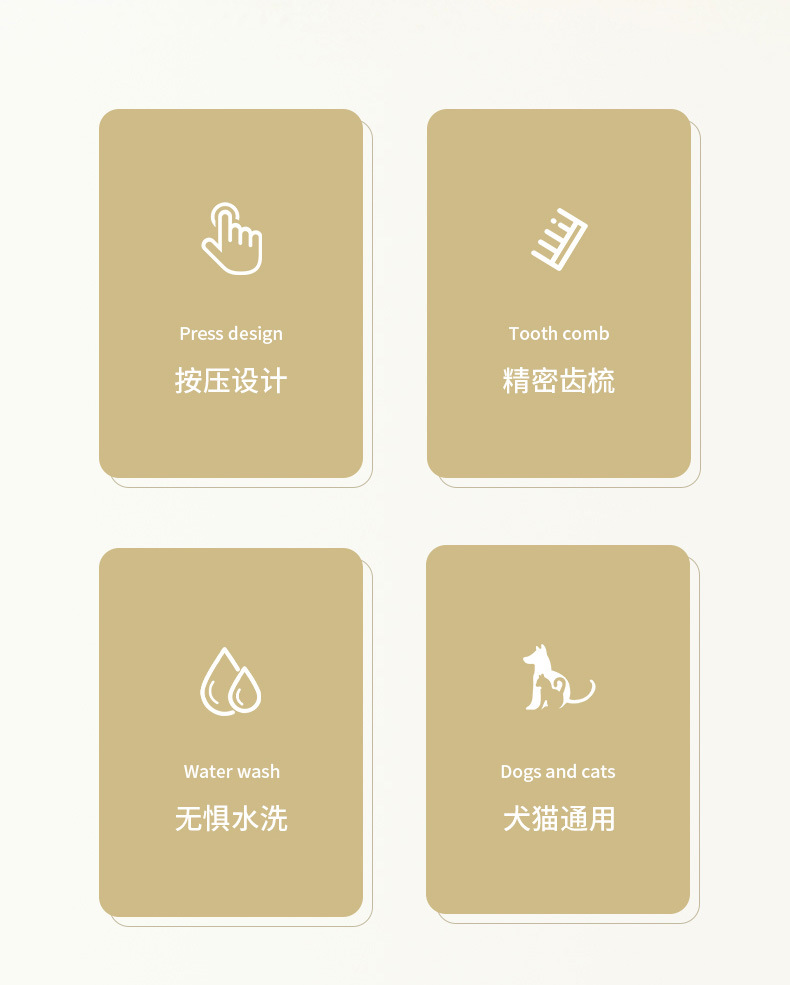 Press design
按压设计

Tooth comb
精密齿梳

Water wash
无惧水洗

Dogs and cats
犬猫通用