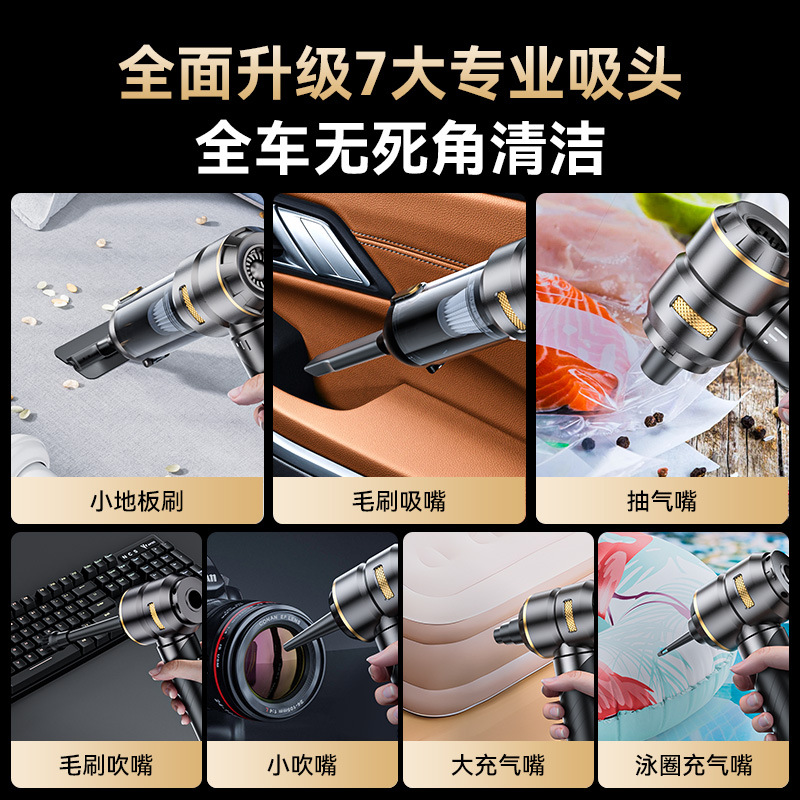 全面升级7大专业吸头
全车无死角清洁

小地板刷

毛刷吸嘴

抽气嘴

毛刷吹嘴

小吹嘴

大充气嘴

泳圈充气嘴