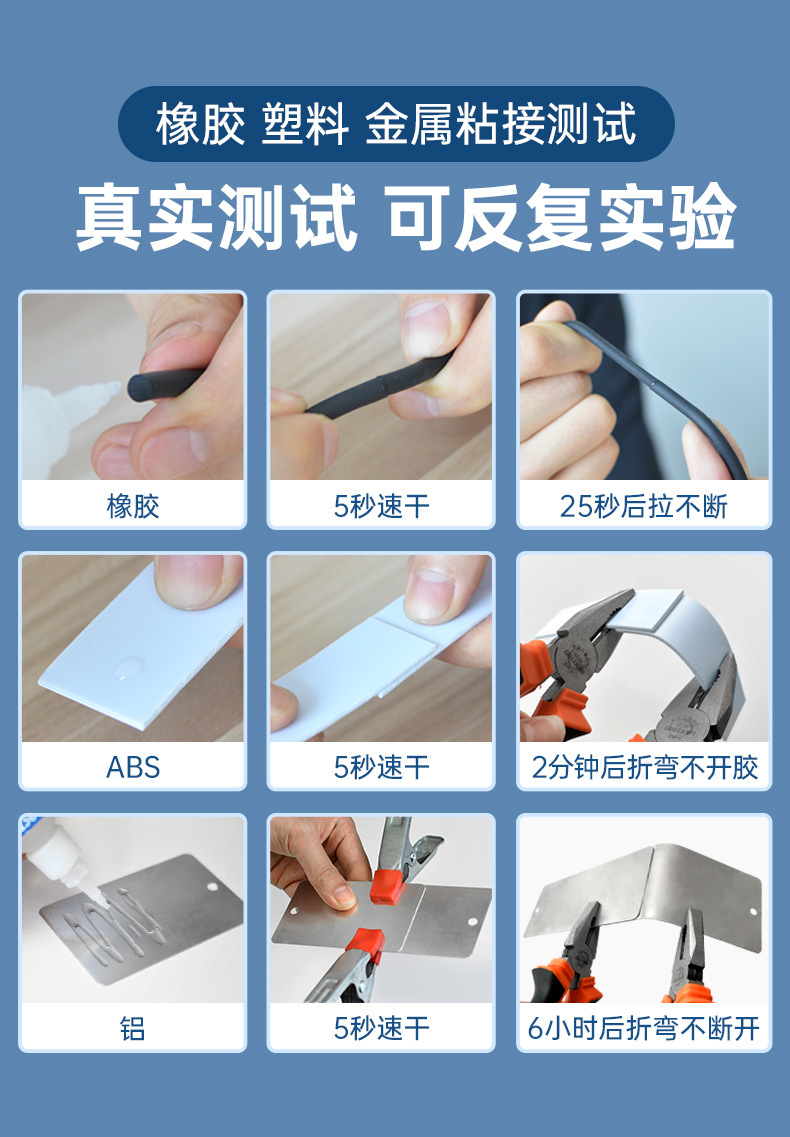 橡胶 塑料 金属粘接测试

真实测试 可反复实验

橡胶

5秒速干

25秒后拉不断

ABS

5秒速干

2分钟后折弯不开胶

铝

5秒速干

6小时后折弯不断开