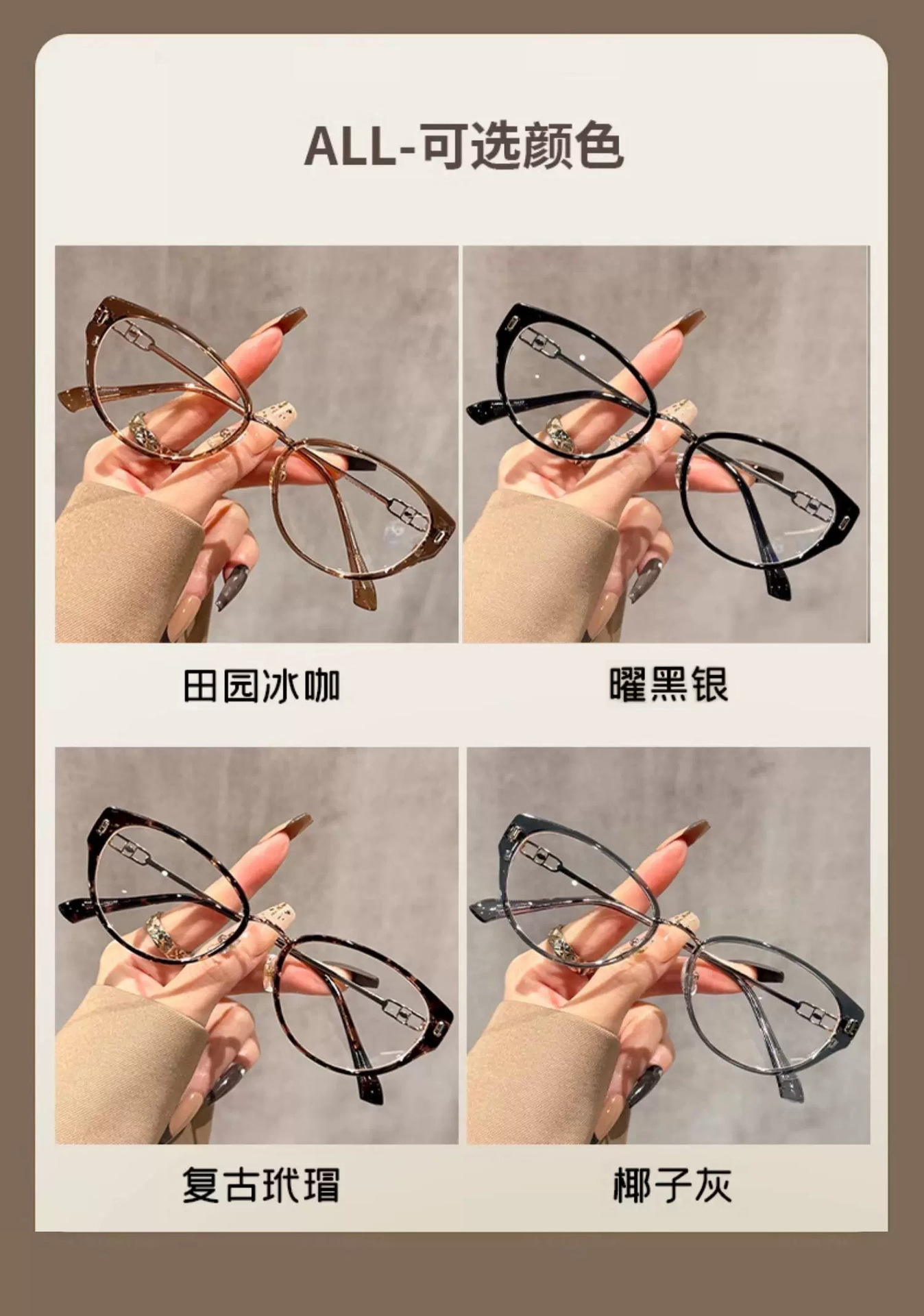 ALL-可选颜色

田园冰咖

曜黑银

复古玳瑁

椰子灰