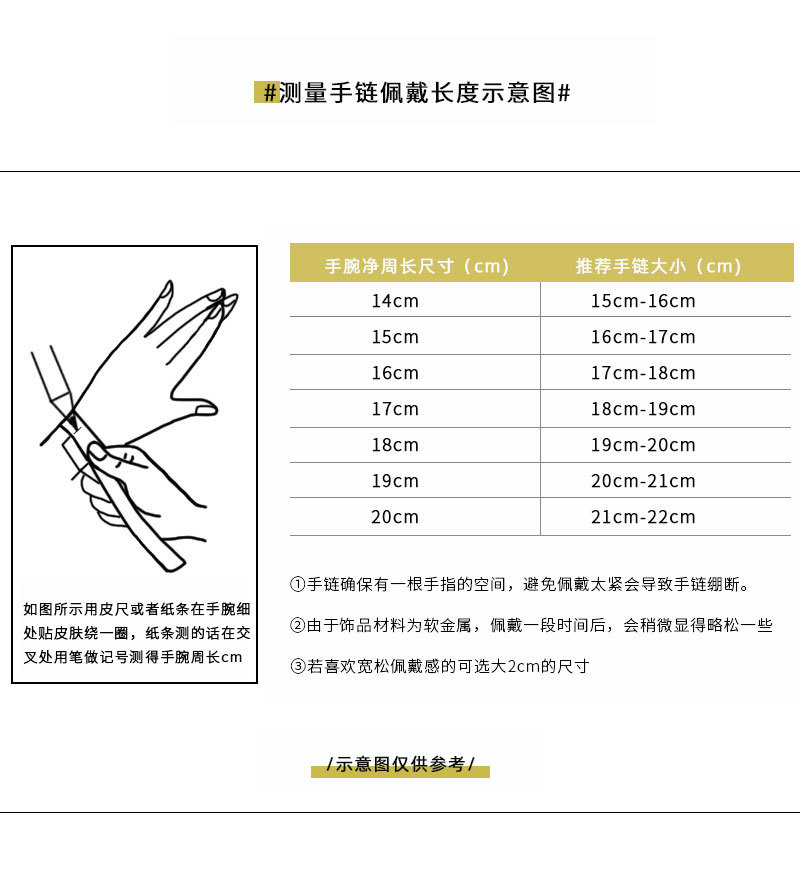 #测量手链佩戴长度示意图#

如图所示用皮尺或者纸条在手腕细处贴皮肤绕一圈，纸条测的话在交叉处用笔做记号测得手腕周长cm

| 手腕净周长尺寸（cm） | 推荐手链大小（cm） |
|---|---|
| 14cm | 15cm-16cm |
| 15cm | 16cm-17cm |
| 16cm | 17cm-18cm |
| 17cm | 18cm-19cm |
| 18cm | 19cm-20cm |
| 19cm | 20cm-21cm |
| 20cm | 21cm-22cm |

①手链确保有一根手指的空间，避免佩戴太紧会导致手链绷断。

②由于饰品材料为软金属，佩戴一段时间后，会稍微显得略松一些

③若喜欢宽松佩戴感的可选大2cm的尺寸

/示意图仅供参考/