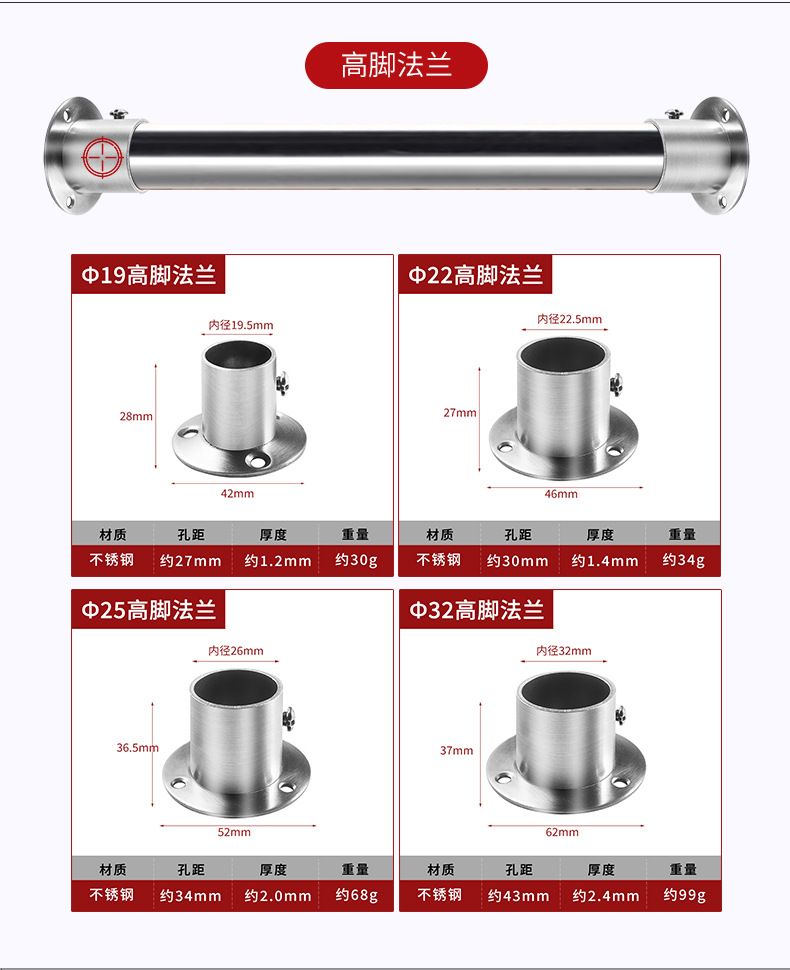 高脚法兰

Φ19高脚法兰

内径19.5mm

28mm

42mm

| 材质 | 孔距 | 厚度 | 重量 |
|---|---|---|---|
| 不锈钢 | 约27mm | 约1.2mm | 约30g |

Φ22高脚法兰

内径22.5mm

27mm

46mm

| 材质 | 孔距 | 厚度 | 重量 |
|---|---|---|---|
| 不锈钢 | 约30mm | 约1.4mm | 约34g |

Φ25高脚法兰

内径26mm

36.5mm

52mm

| 材质 | 孔距 | 厚度 | 重量 |
|---|---|---|---|
| 不锈钢 | 约34mm | 约2.0mm | 约68g |

Φ32高脚法兰

内径32mm

37mm

62mm

| 材质 | 孔距 | 厚度 | 重量 |
|---|---|---|---|
| 不锈钢 | 约43mm | 约2.4mm | 约99g |