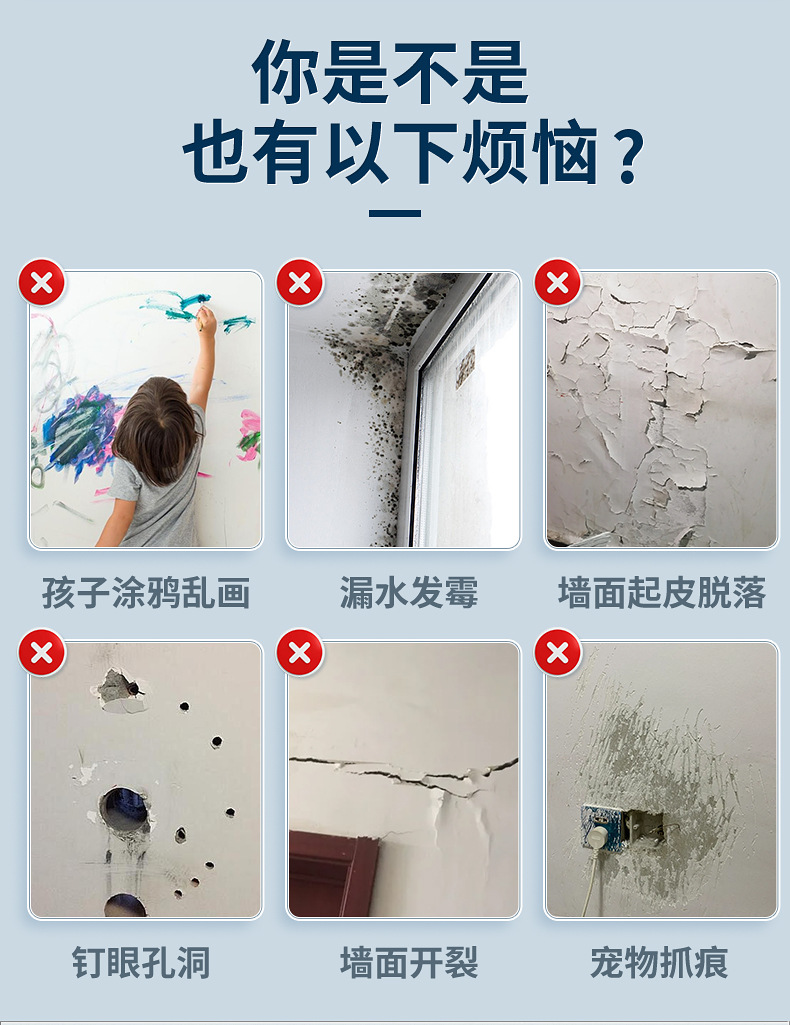 你是不是
也有以下烦恼？

孩子涂鸦乱画

漏水发霉

墙面起皮脱落

钉眼孔洞

墙面开裂

宠物抓痕