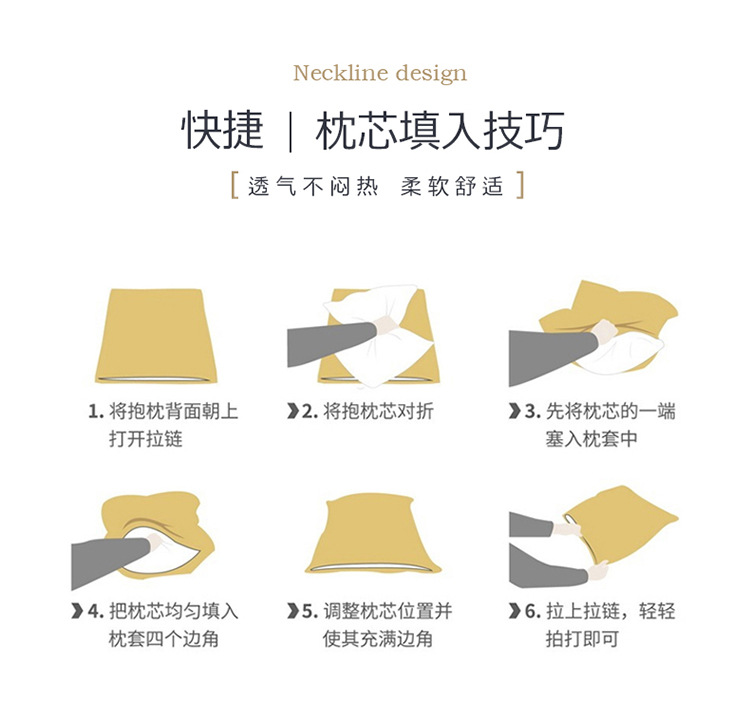 Neckline design

快捷 ｜ 枕芯填入技巧

[ 透气不闷热 柔软舒适 ]

1. 将抱枕背面朝上打开拉链

2. 将抱枕芯对折

3. 先将枕芯的一端塞入枕套中

4. 把枕芯均匀填入枕套四个边角

5. 调整枕芯位置并使其充满边角

6. 拉上拉链，轻轻拍打即可