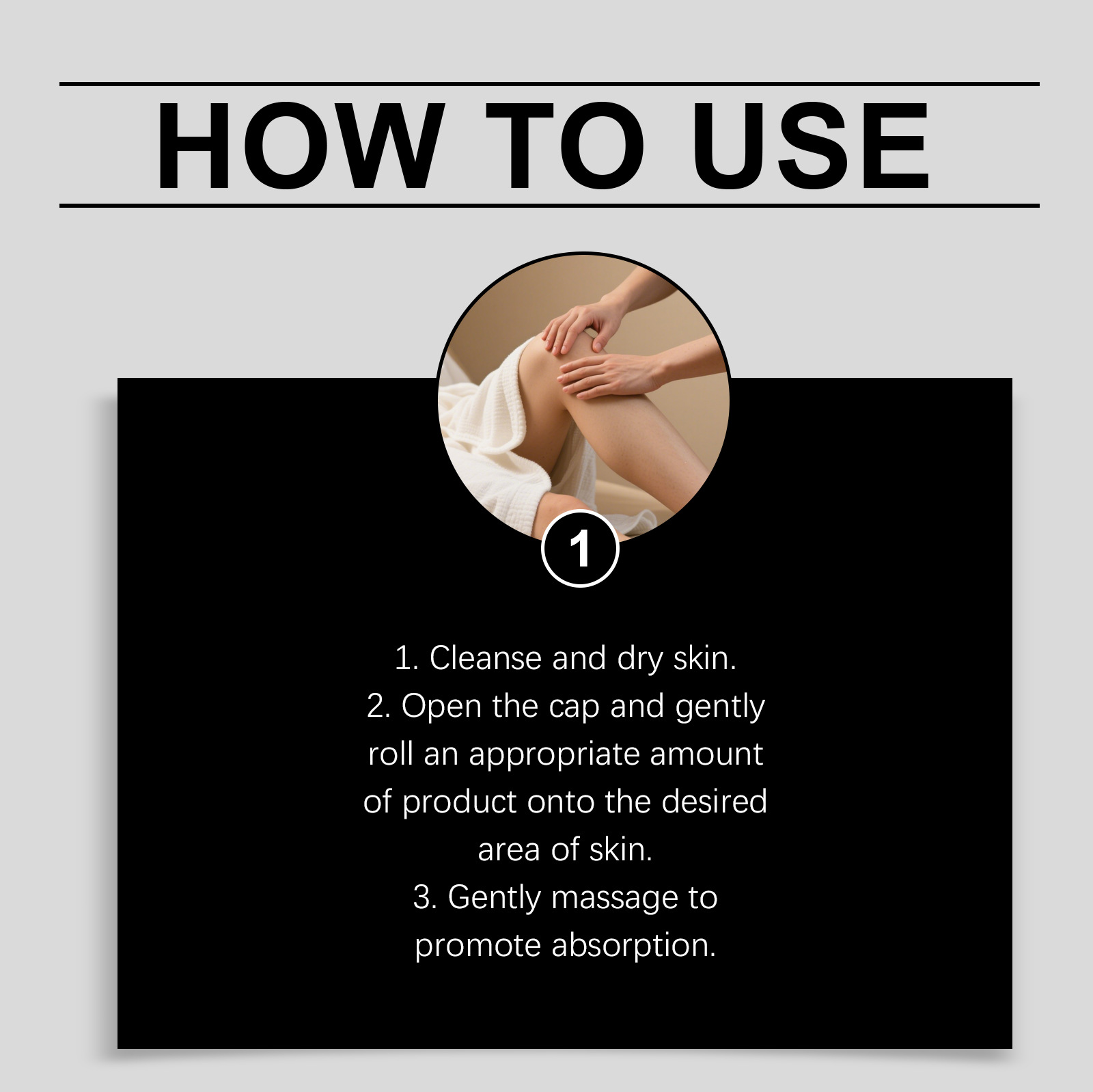 HOW TO USE

1

1. Cleanse and dry skin.
2. Open the cap and gently roll an appropriate amount of product onto the desired area of skin.
3. Gently massage to promote absorption.