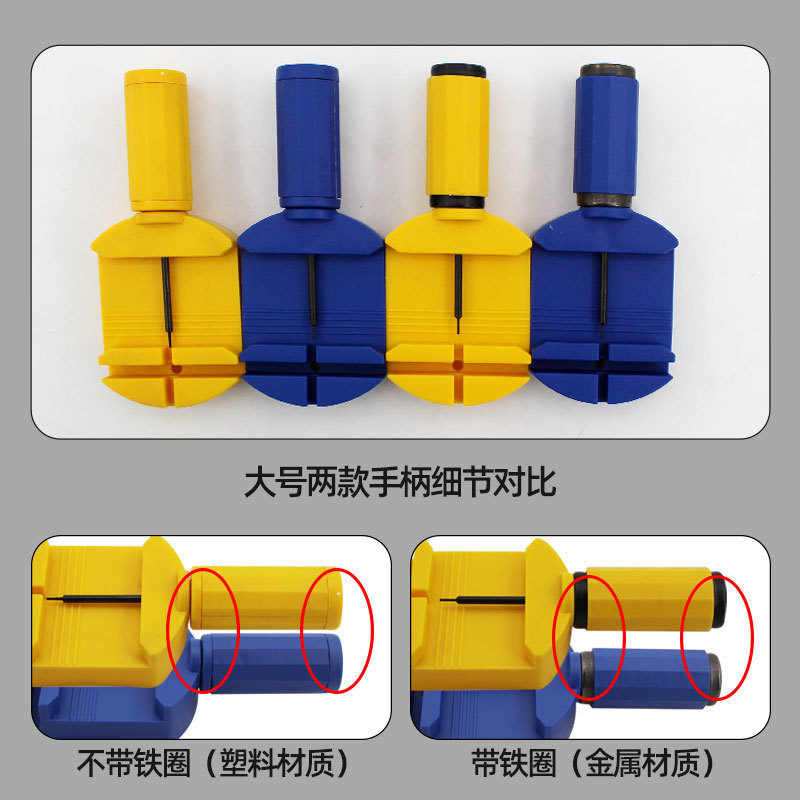 大号两款手柄细节对比

不带铁圈（塑料材质）

带铁圈（金属材质）