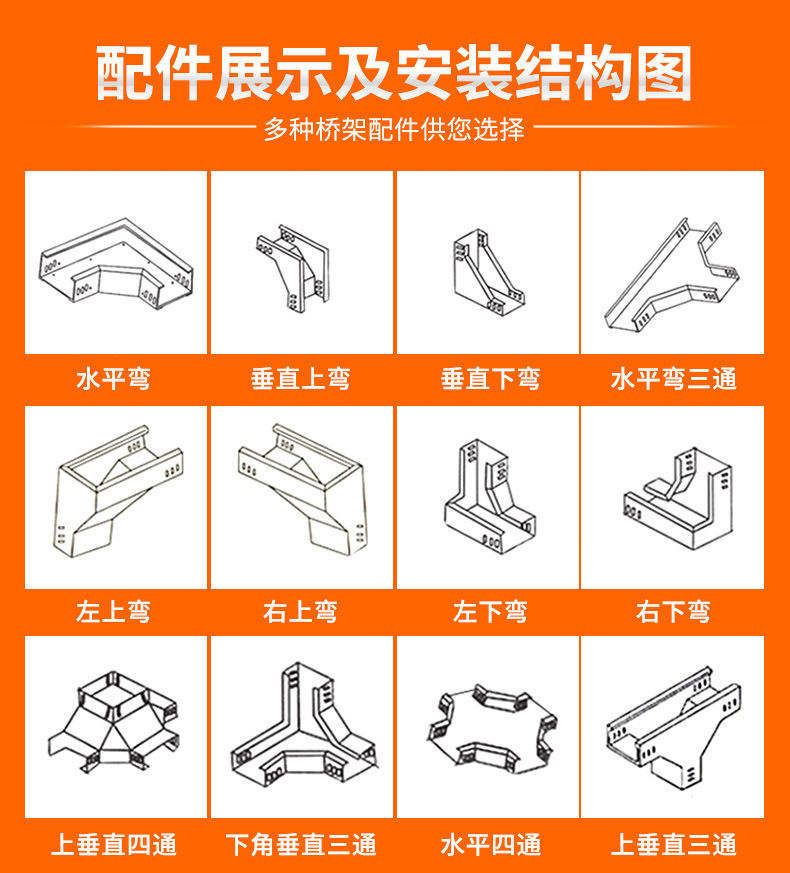 配件展示及安装结构图

多种桥架配件供您选择

水平弯

垂直上弯

垂直下弯

水平弯三通

左上弯

右上弯

左下弯

右下弯

上垂直四通

下角垂直三通

水平四通

上垂直三通