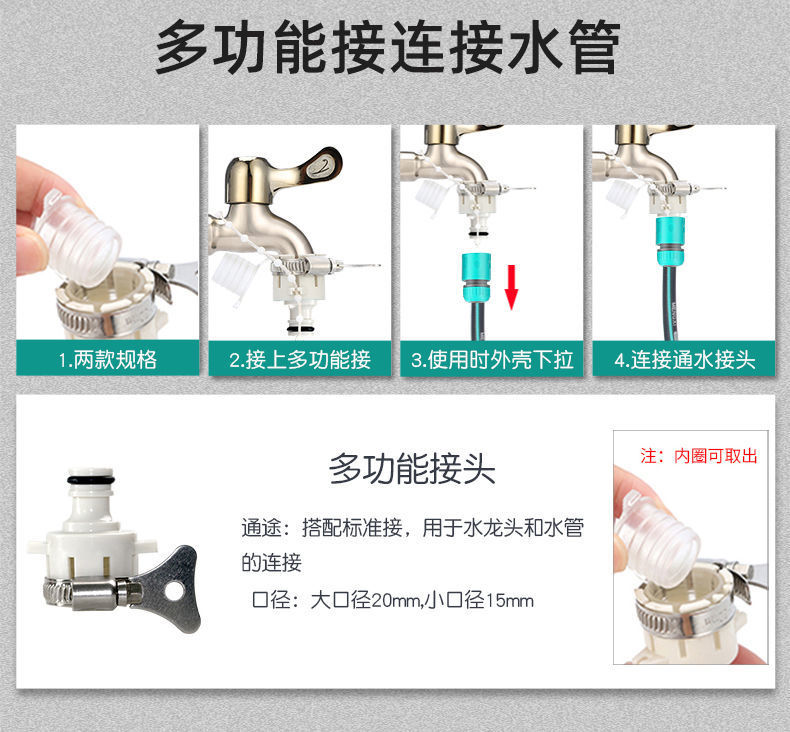 多功能接连接水管

1.两款规格

2.接上多功能接

3.使用时外壳下拉

4.连接通水接头

多功能接头

通途：搭配标准接，用于水龙头和水管的连接

口径：大口径20mm,小口径15mm

注：内圈可取出