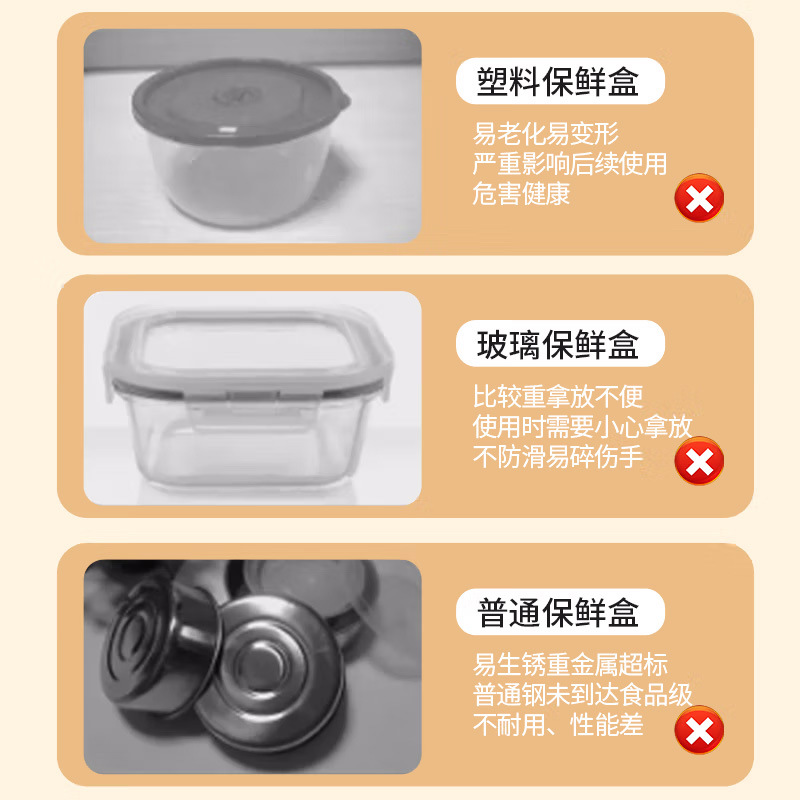 塑料保鲜盒

易老化易变形
严重影响后续使用
危害健康

玻璃保鲜盒

比较重拿放不便
使用时需要小心拿放
不防滑易碎伤手

普通保鲜盒

易生锈重金属超标
普通钢未到达食品级
不耐用、性能差