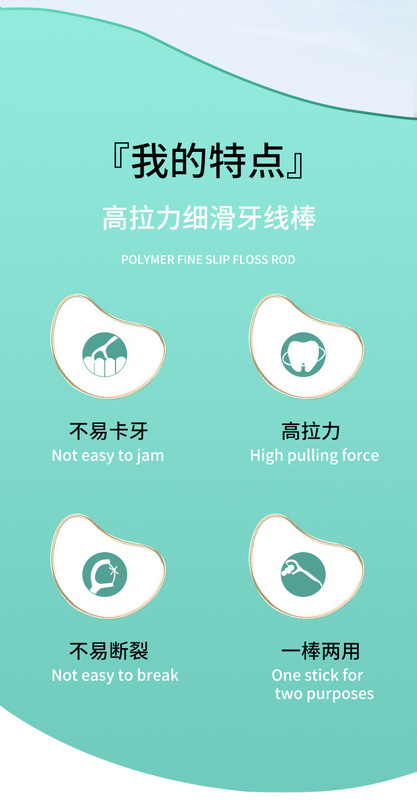 『我的特点』

高拉力细滑牙线棒

POLYMER FINE SLIP FLOSS ROD

不易卡牙
Not easy to jam

高拉力
High pulling force

不易断裂
Not easy to break

一棒两用
One stick for two purposes