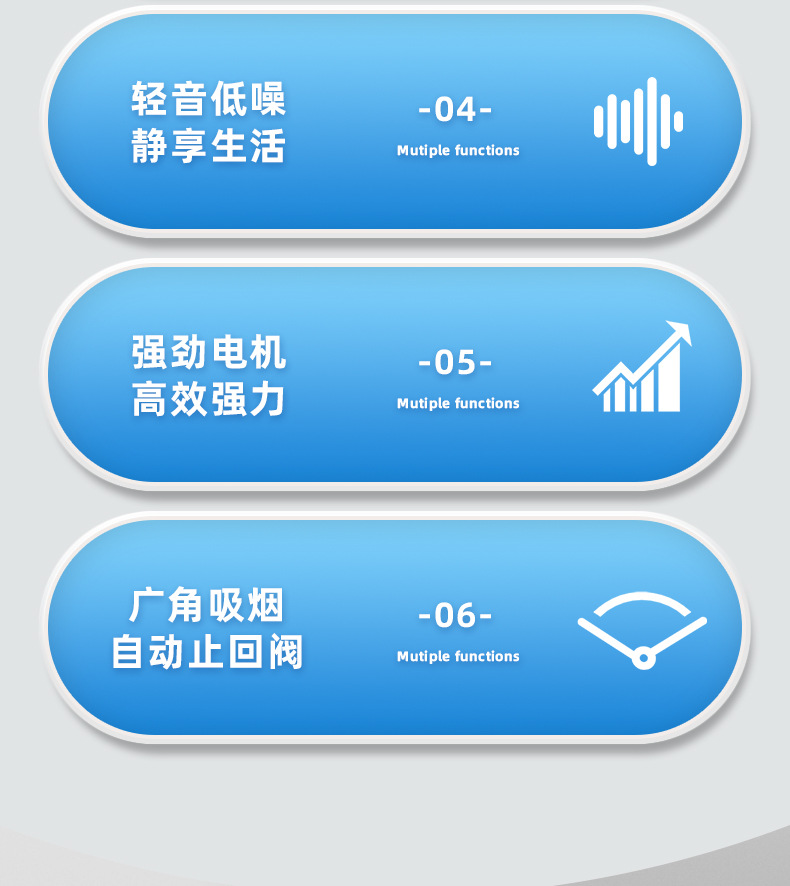 轻音低噪
静享生活

-04-
Mutiple functions

强劲电机
高效强力

-05-
Mutiple functions

广角吸烟
自动止回阀

-06-
Mutiple functions