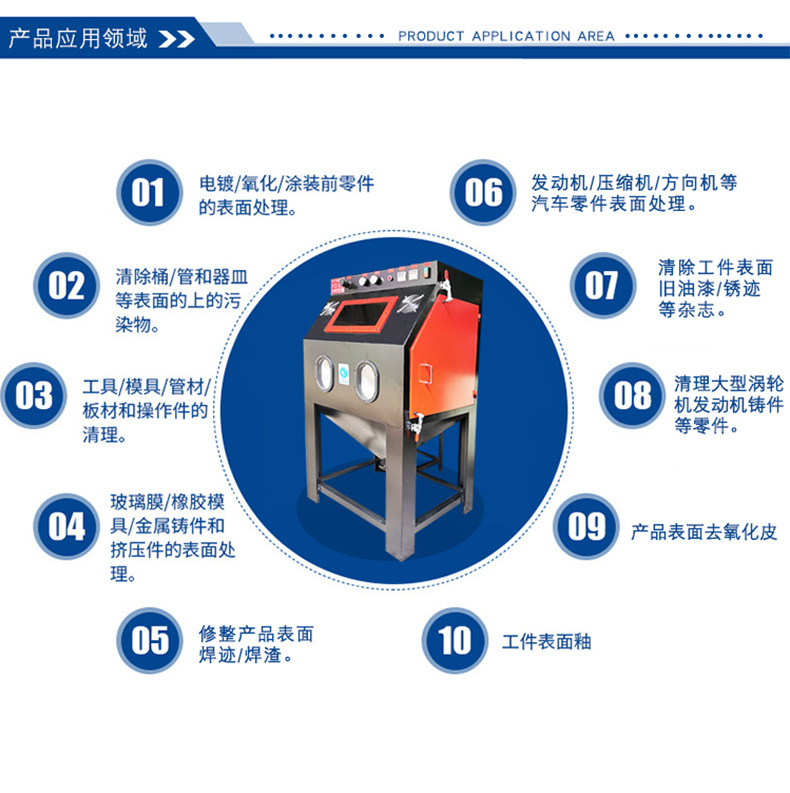 产品应用领域

PRODUCT APPLICATION AREA

01 电镀/氧化/涂装前零件的表面处理。

02 清除桶/管和器皿等表面的上的污染物。

03 工具/模具/管材/板材和操作件的清理。

04 玻璃膜/橡胶模具/金属铸件和挤压件的表面处理。

05 修整产品表面焊迹/焊渣。

06 发动机/压缩机/方向机等汽车零件表面处理。

07 清除工件表面旧油漆/锈迹等杂志。

08 清理大型涡轮机发动机铸件等零件。

09 产品表面去氧化皮

10 工件表面釉