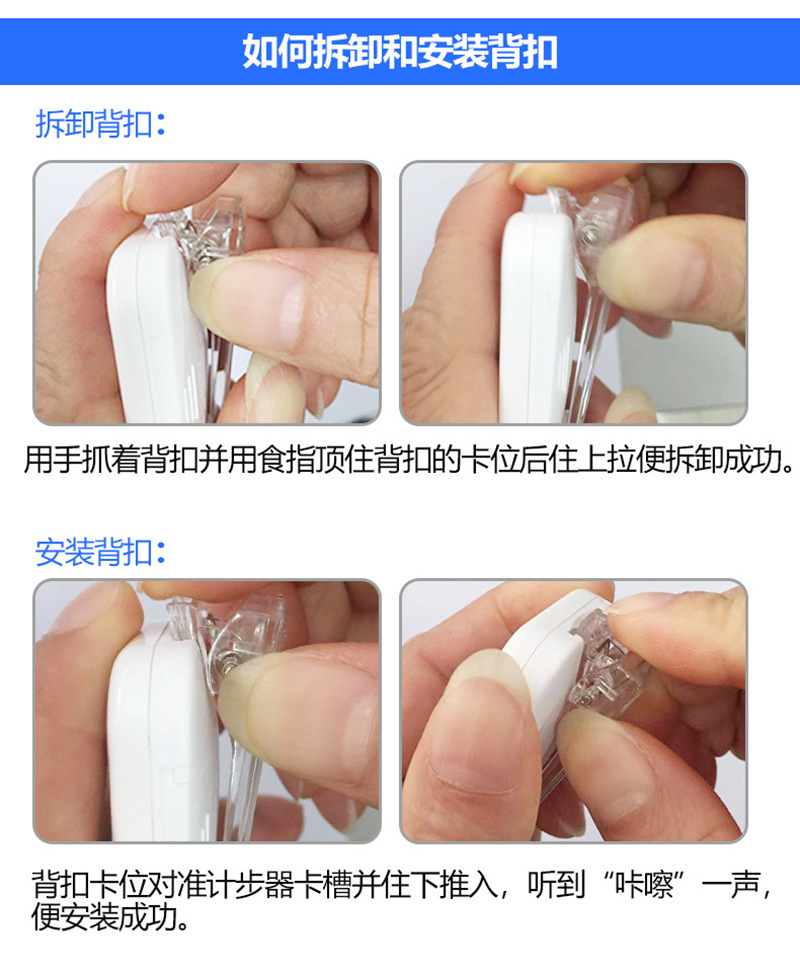 如何拆卸和安装背扣

拆卸背扣：

用手抓着背扣并用食指顶住背扣的卡位后住上拉便拆卸成功。

安装背扣：

背扣卡位对准计步器卡槽并住下推入，听到“咔嚓”一声，便安装成功。