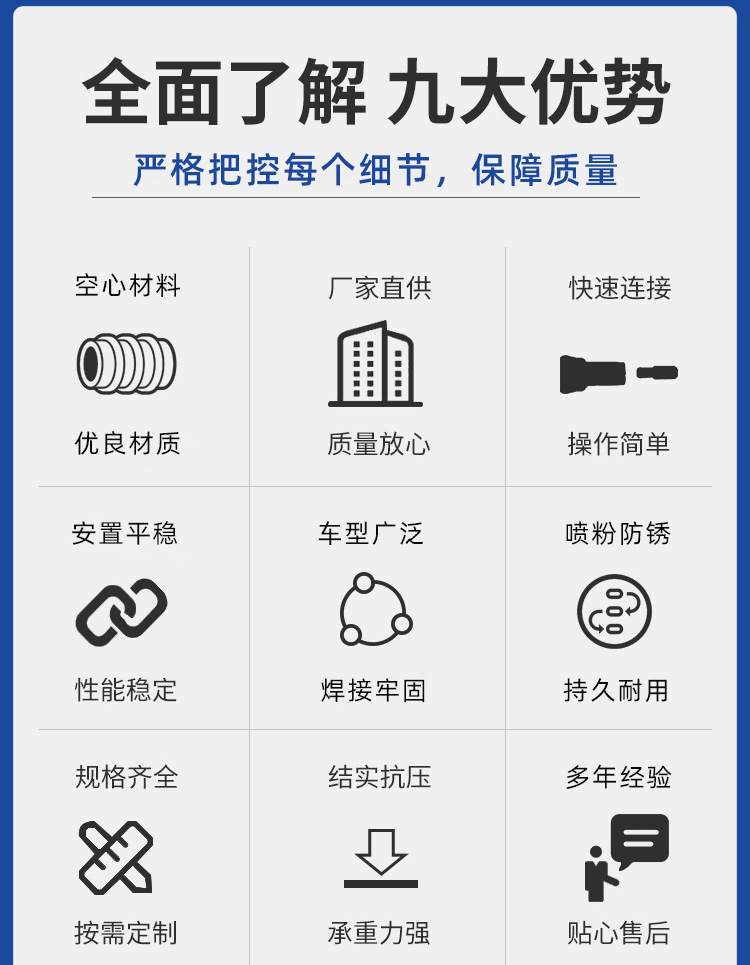 全面了解 九大优势

严格把控每个细节，保障质量

空心材料

优良材质

厂家直供

质量放心

快速连接

操作简单

安置平稳

性能稳定

车型广泛

焊接牢固

喷粉防锈

持久耐用

规格齐全

按需定制

结实抗压

承重力强

多年经验

贴心售后