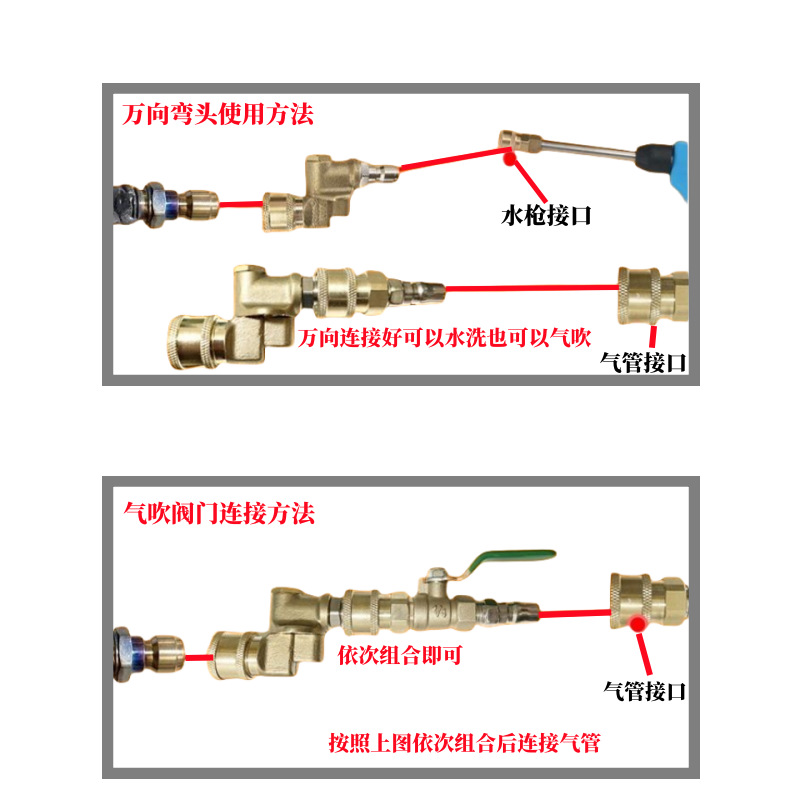 万向弯头使用方法

水枪接口

万向连接好可以水洗也可以气吹

气管接口

气吹阀门连接方法

依次组合即可

气管接口

按照上图依次组合后连接气管