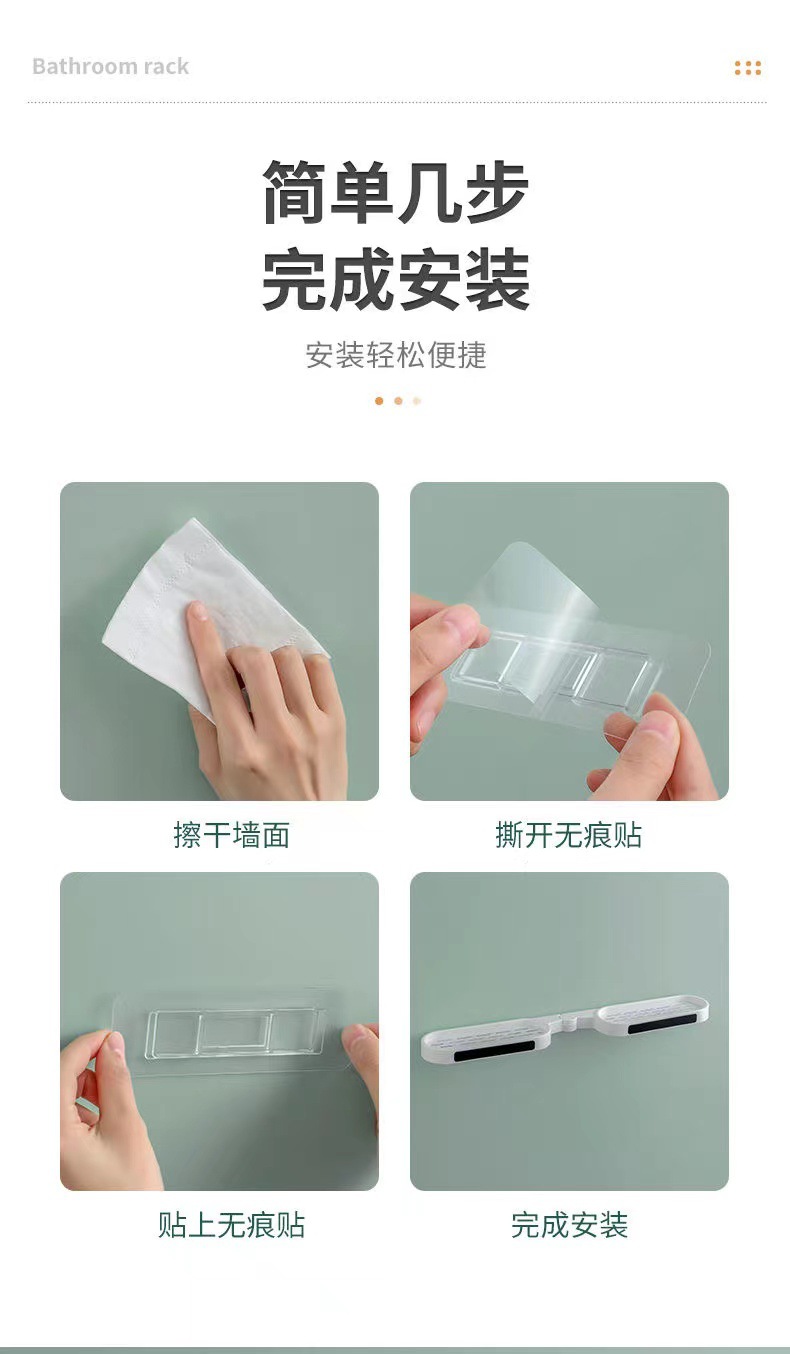 Bathroom rack

简单几步
完成安装

安装轻松便捷

擦干墙面

撕开无痕贴

贴上无痕贴

完成安装