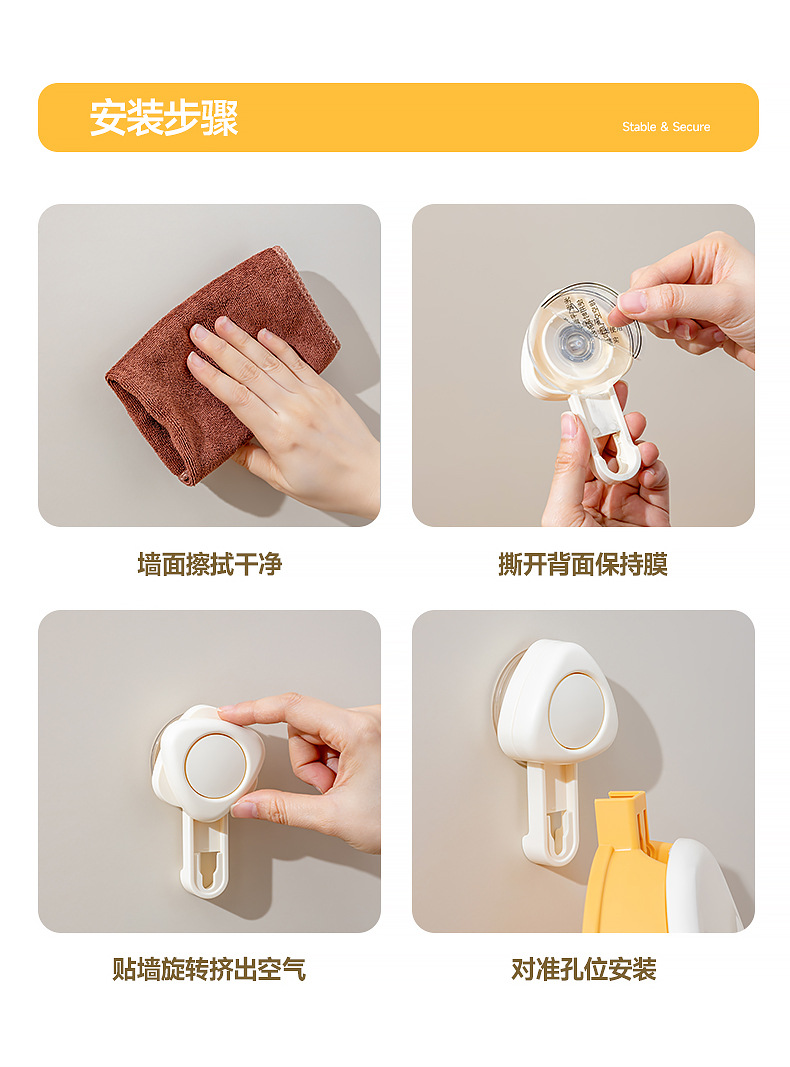 安装步骤

Stable & Secure

墙面擦拭干净

撕开背面保持膜

贴墙旋转挤出空气

对准孔位安装