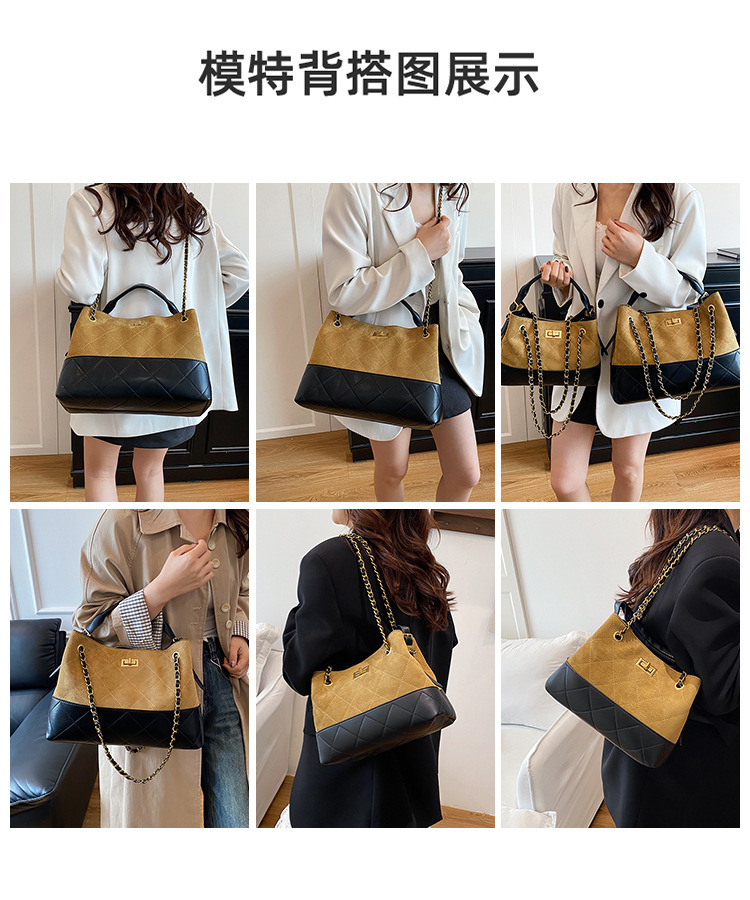 模特背搭图展示