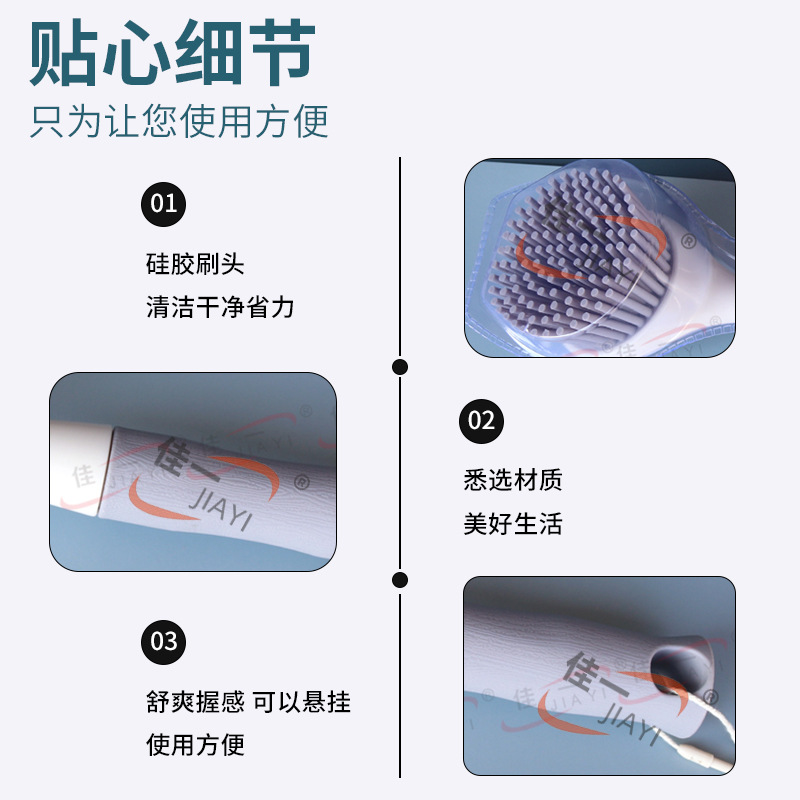 贴心细节

只为让您使用方便

01

硅胶刷头

清洁干净省力

佳一 JIAYI ®

佳一 JIAYI ®

02

悉选材质

美好生活

03

舒爽握感 可以悬挂

使用方便

佳一 JIAYI ®