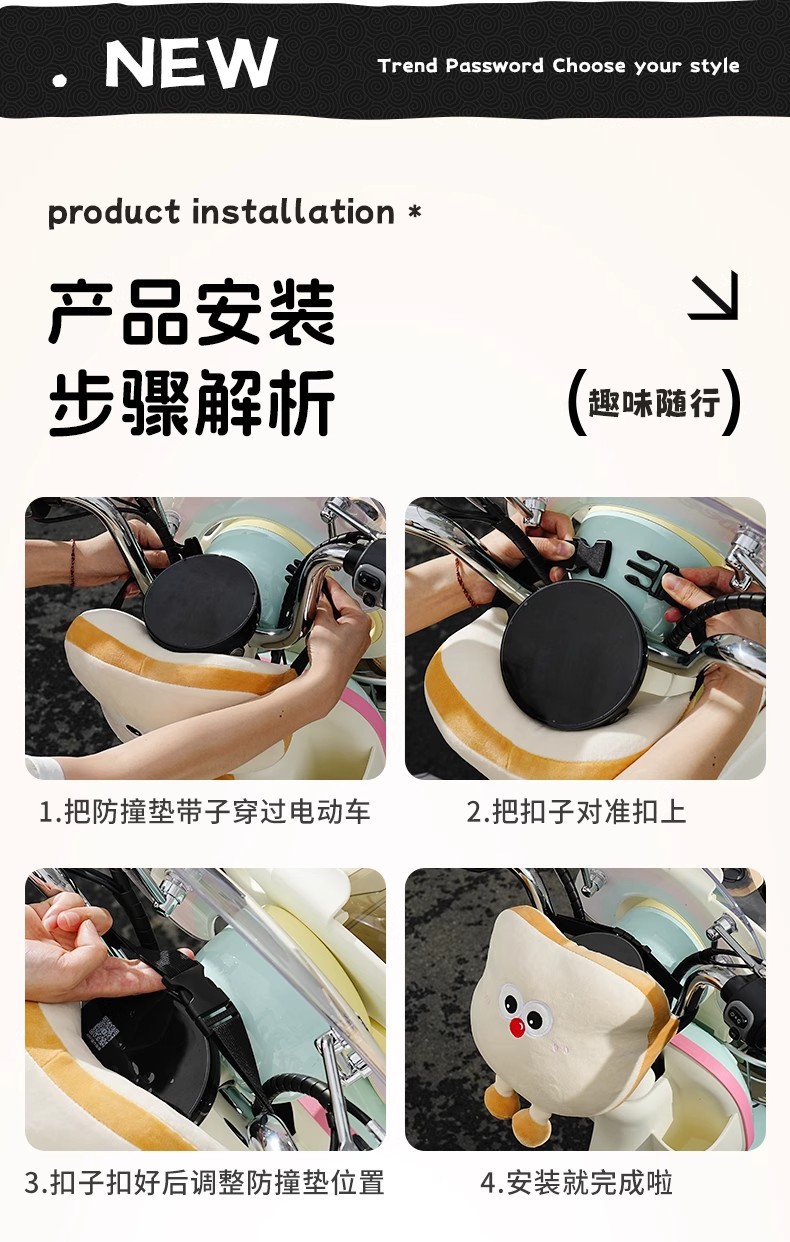 . NEW

Trend Password Choose your style

product installation *

产品安装
步骤解析

(趣味随行)

1.把防撞垫带子穿过电动车

2.把扣子对准扣上

3.扣子扣好后调整防撞垫位置

4.安装就完成啦