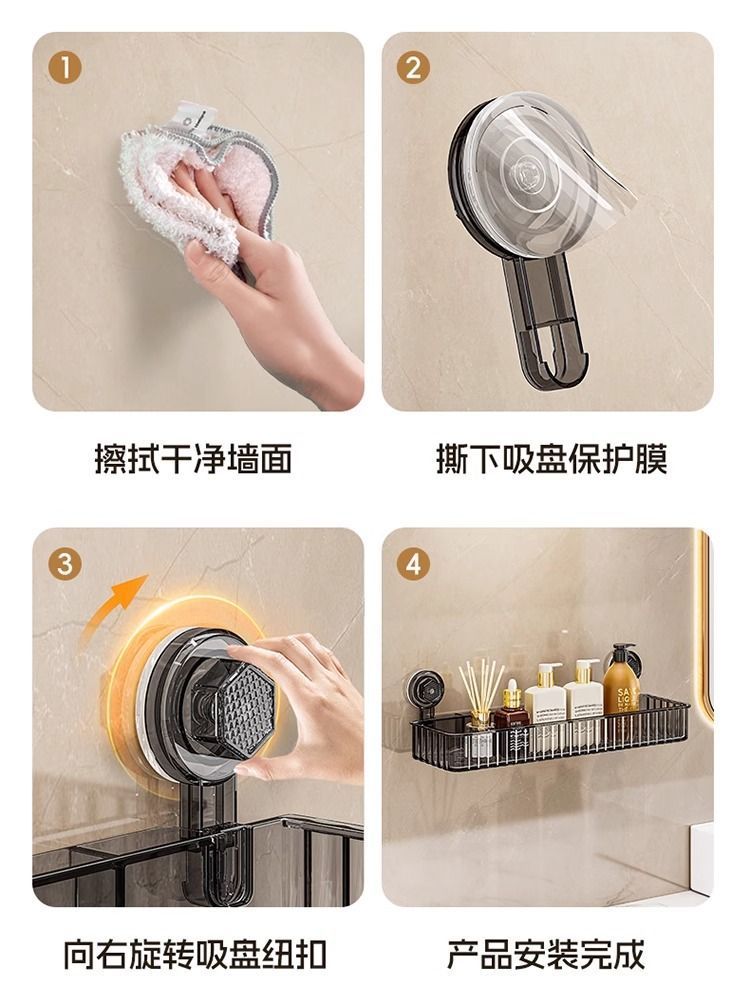 1

擦拭干净墙面

2

撕下吸盘保护膜

3

向右旋转吸盘纽扣

4

产品安装完成