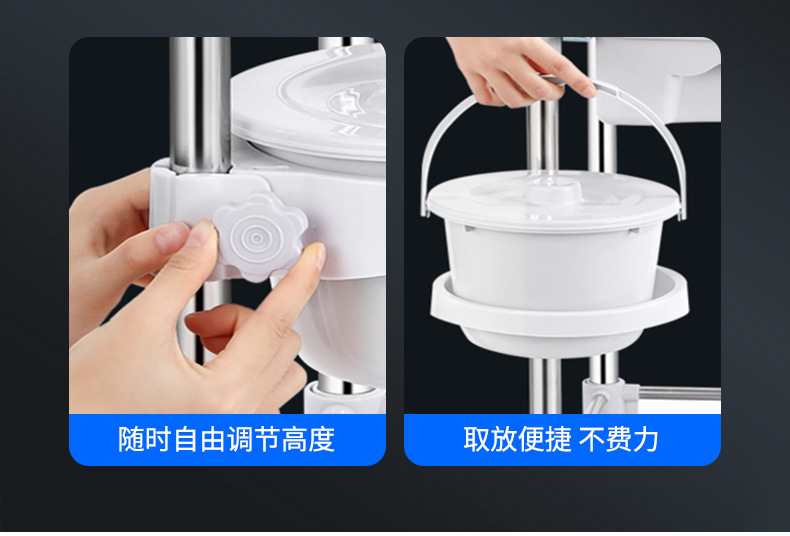 随时自由调节高度

取放便捷 不费力