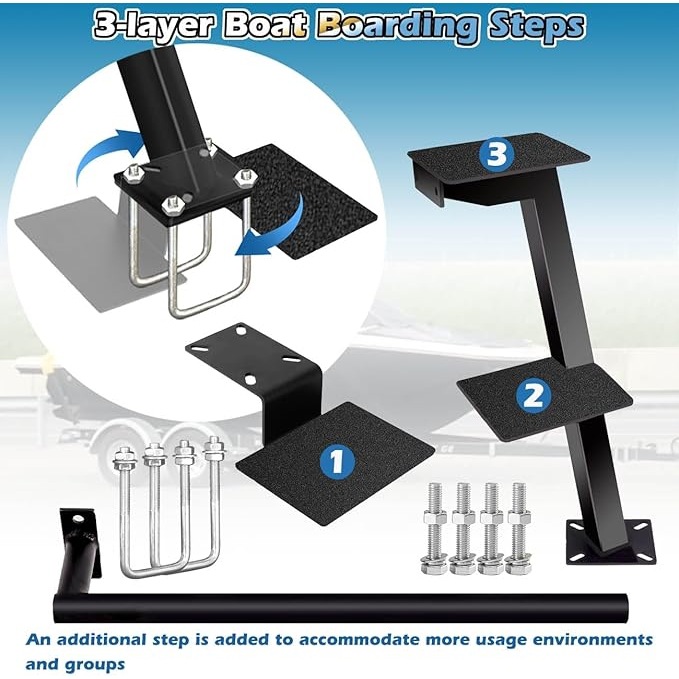 3-layer Boat Boarding Steps

3

2

1

An additional step is added to accommodate more usage environments and groups