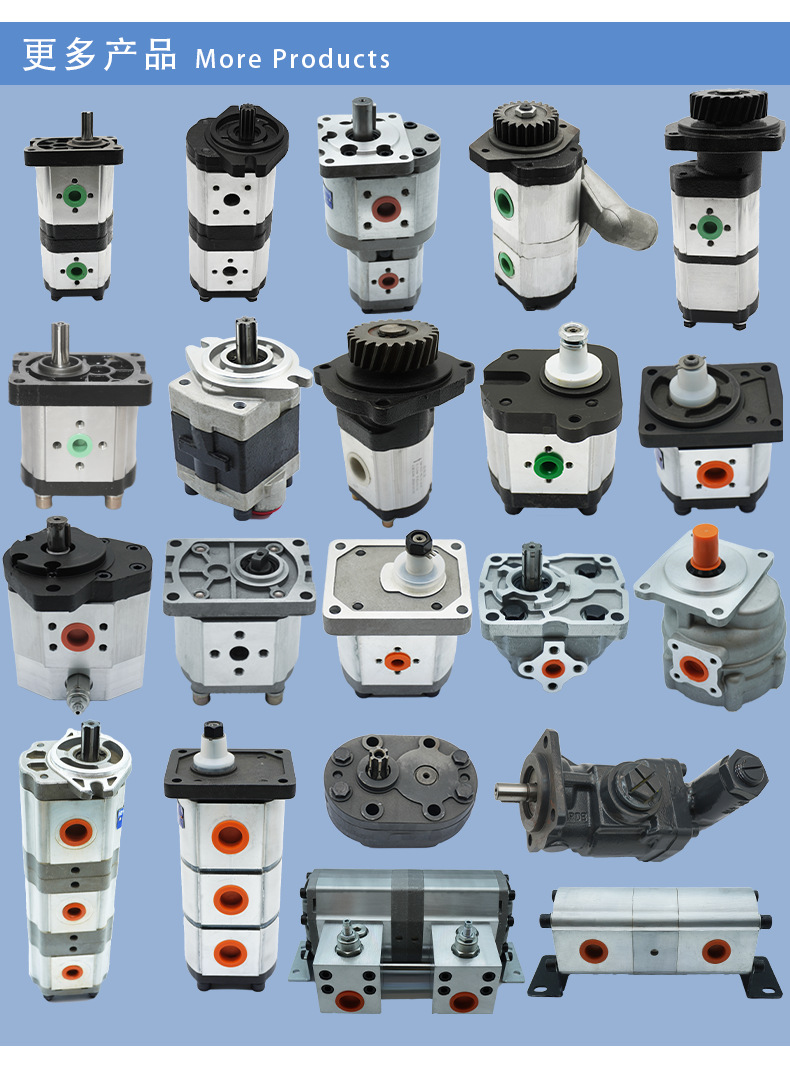 更多产品 More Products