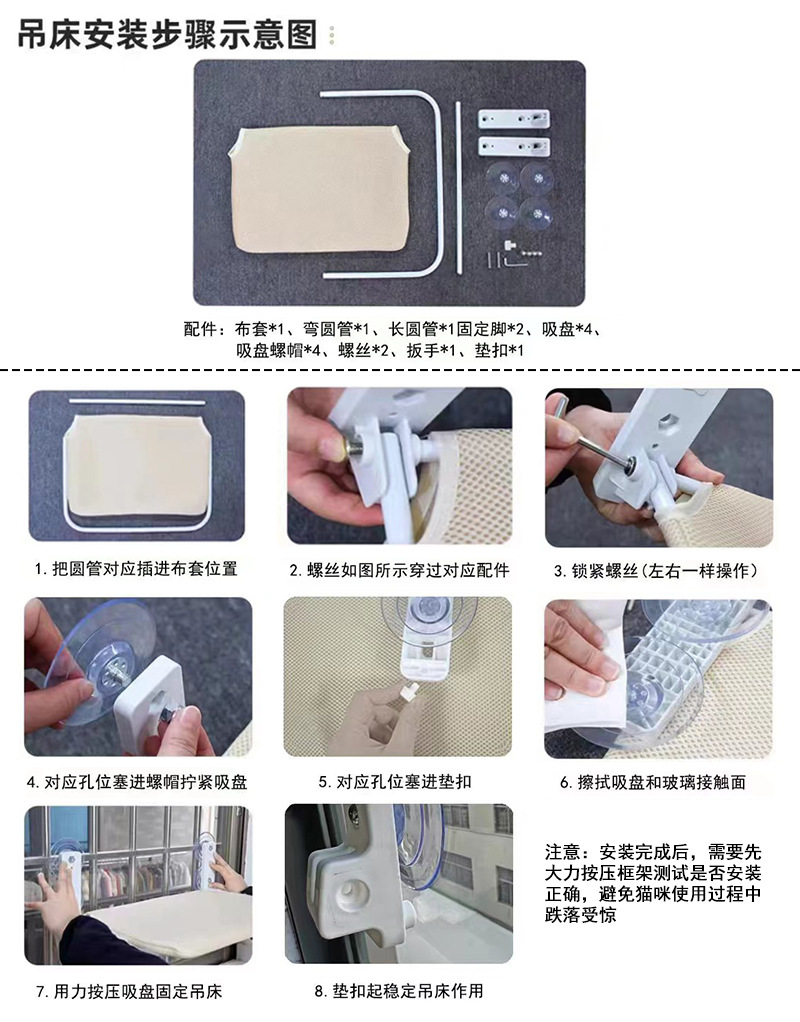 吊床安装步骤示意图

配件：布套*1、弯圆管*1、长圆管*1固定脚*2、吸盘*4、吸盘螺帽*4、螺丝*2、扳手*1、垫扣*1

1. 把圆管对应插进布套位置

2. 螺丝如图所示穿过对应配件

3. 锁紧螺丝(左右一样操作)

4. 对应孔位塞进螺帽拧紧吸盘

5. 对应孔位塞进垫扣

6. 擦拭吸盘和玻璃接触面

7. 用力按压吸盘固定吊床

8. 垫扣起稳定吊床作用

注意：安装完成后，需要先大力按压框架测试是否安装正确，避免猫咪使用过程中跌落受惊