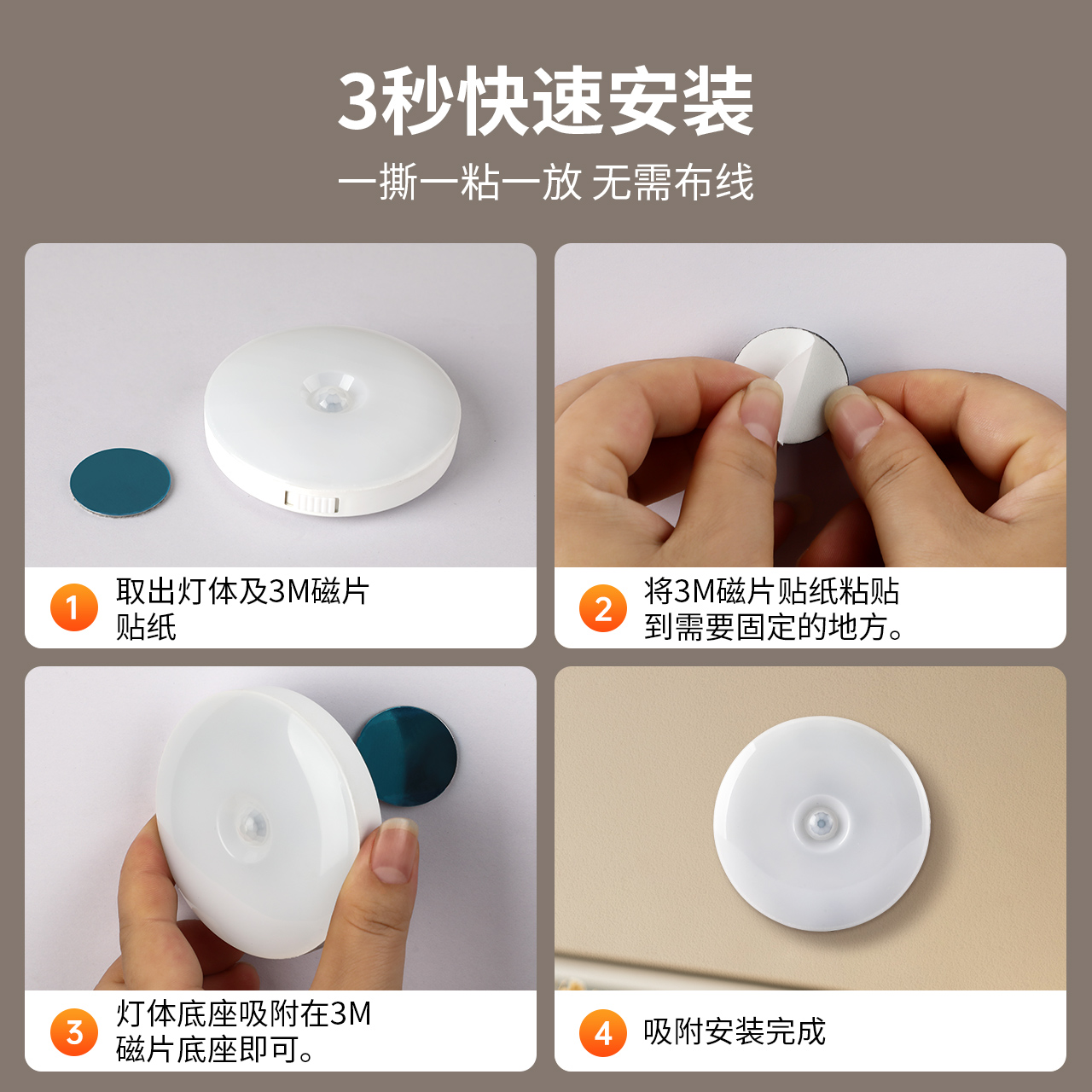 3秒快速安装

一撕一粘一放 无需布线

1 取出灯体及3M磁片贴纸

2 将3M磁片贴纸粘贴到需要固定的地方。

3 灯体底座吸附在3M磁片底座即可。

4 吸附安装完成