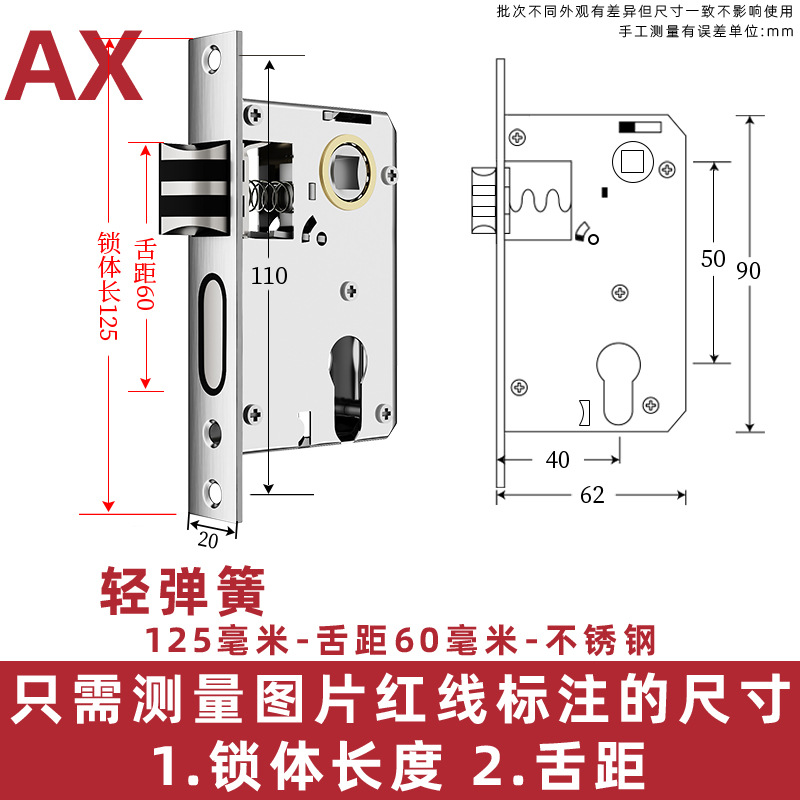 批次不同外观有差异但尺寸一致不影响使用
手工测量有误差单位:mm

AX

锁体长125

舌距60

110

20

50

90

40

62

轻弹簧

125毫米-舌距60毫米-不锈钢

只需测量图片红线标注的尺寸

1.锁体长度 2.舌距