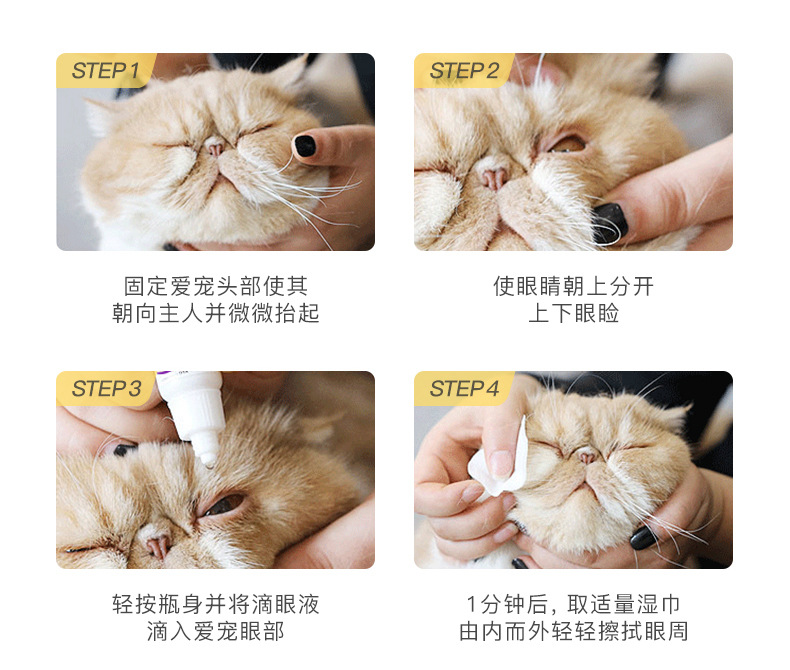 STEP 1

固定爱宠头部使其
朝向主人并微微抬起

STEP 2

使眼睛朝上分开
上下眼睑

STEP 3

轻按瓶身并将滴眼液
滴入爱宠眼部

STEP 4

1分钟后，取适量湿巾
由内而外轻轻擦拭眼周