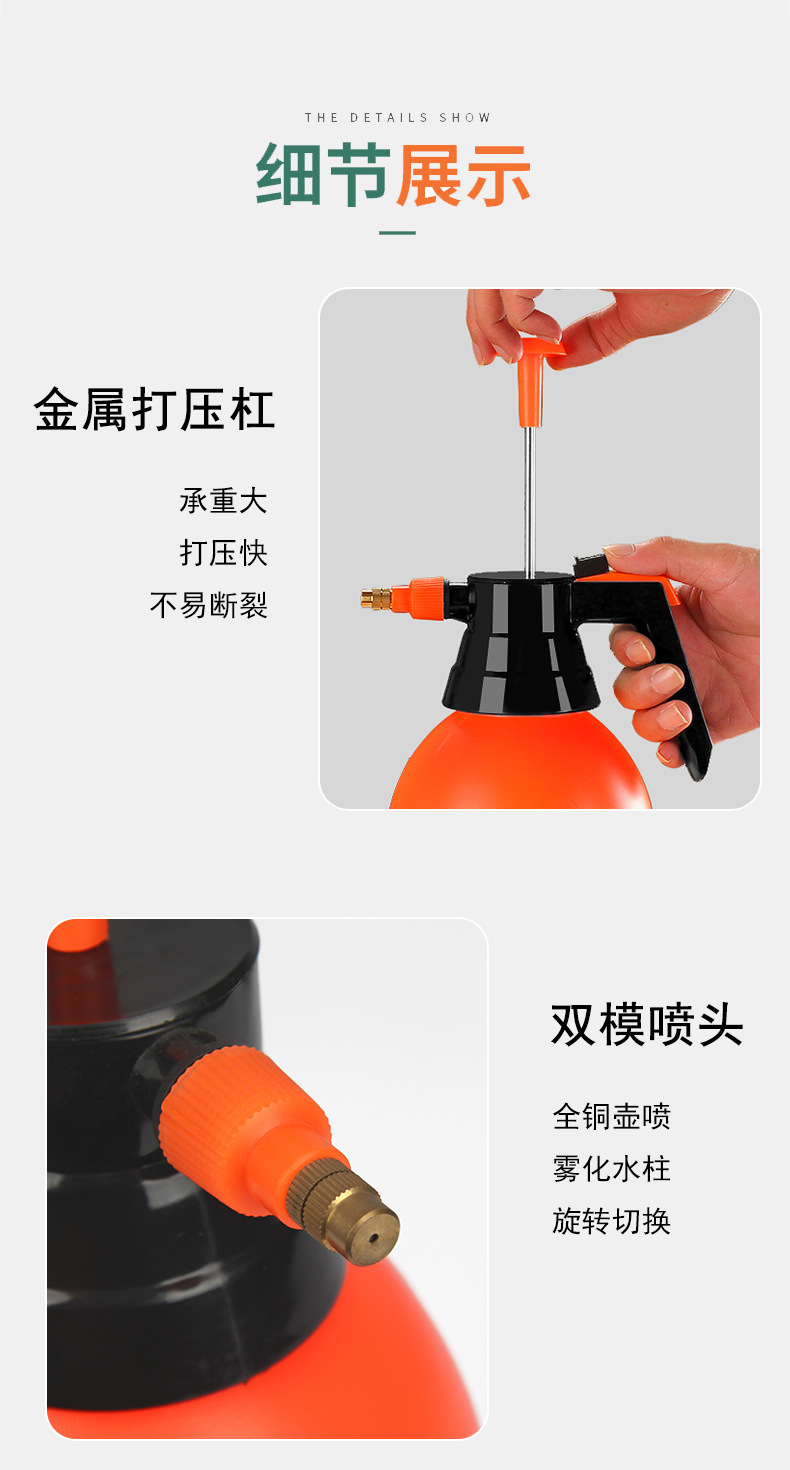 THE DETAILS SHOW

细节展示

金属打压杠

承重大
打压快
不易断裂

双模喷头

全铜壶喷
雾化水柱
旋转切换