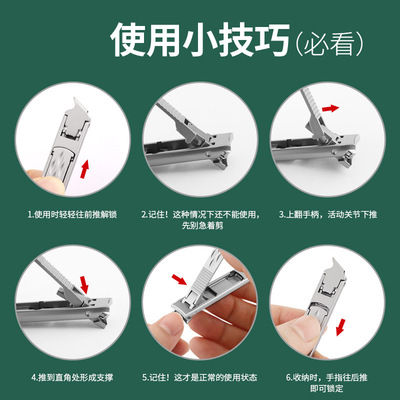 使用小技巧（必看）

1.使用时轻轻往前推解锁

2.记住！这种情况下还不能使用，先别急着剪

3.上翻手柄，活动关节下推

4.推到直角处形成支撑

5.记住！这才是正常的使用状态

6.收纳时，手指往后推即可锁定