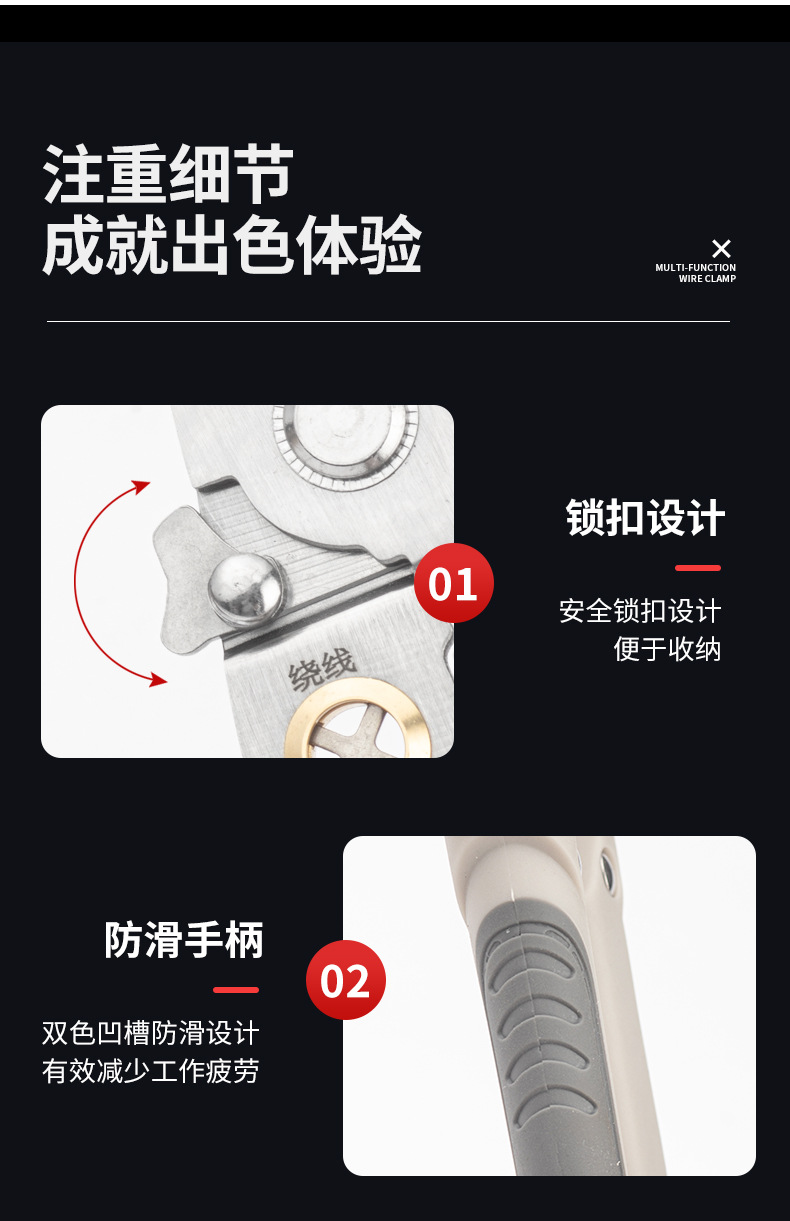 注重细节
成就出色体验

MULTI-FUNCTION
WIRE CLAMP

绕线

01

锁扣设计

安全锁扣设计
便于收纳

防滑手柄

02

双色凹槽防滑设计
有效减少工作疲劳