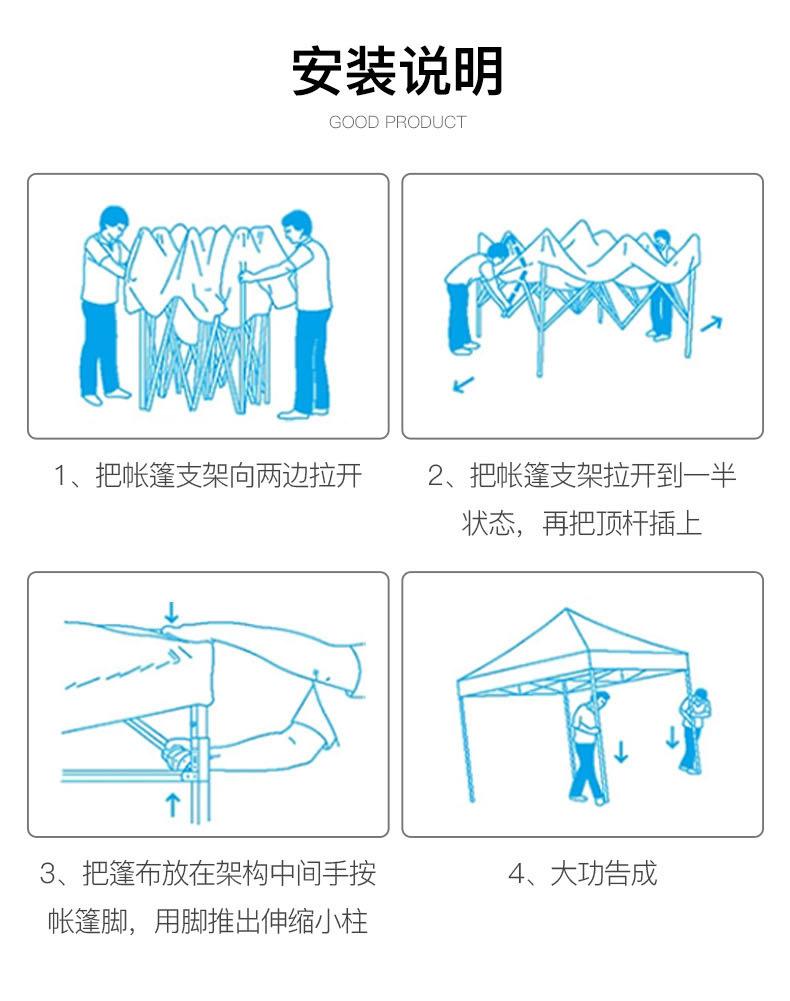 安装说明

GOOD PRODUCT

1、把帐篷支架向两边拉开

2、把帐篷支架拉开到一半状态，再把顶杆插上

3、把篷布放在架构中间手按帐篷脚，用脚推出伸缩小柱

4、大功告成