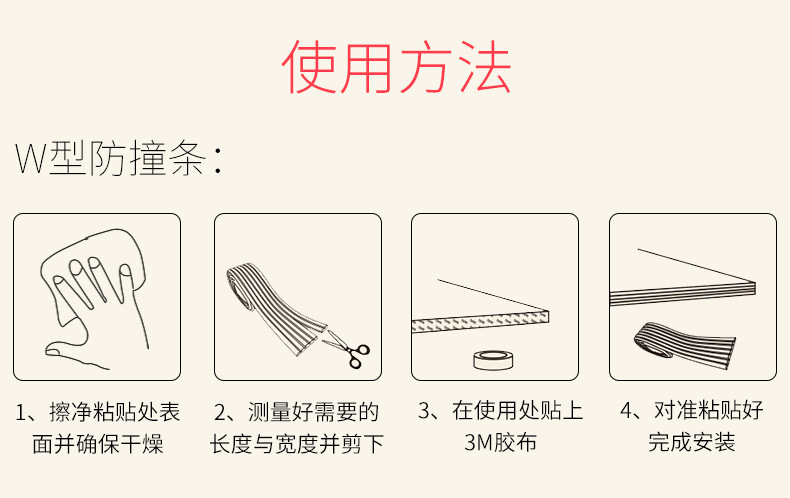 使用方法

W型防撞条：

1、擦净粘贴处表面并确保干燥

2、测量好需要的长度与宽度并剪下

3、在使用处贴上3M胶布

4、对准粘贴好完成安装