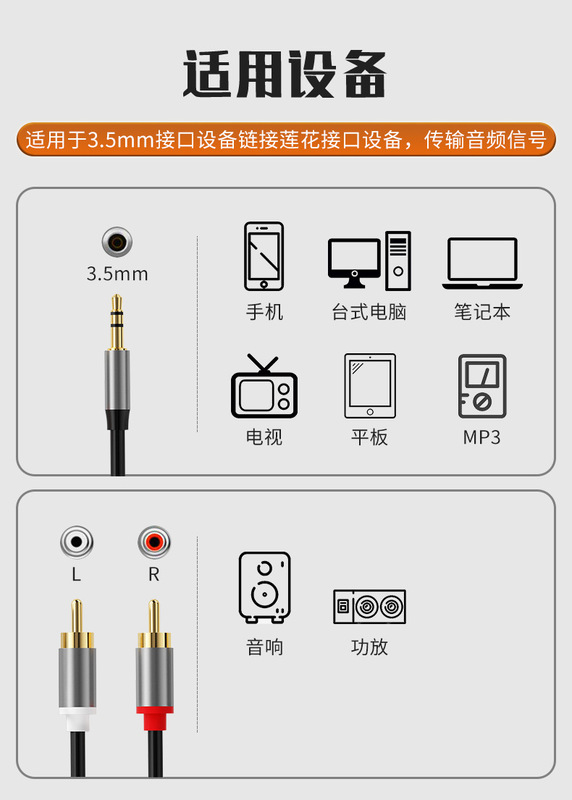 适用设备

适用于3.5mm接口设备链接莲花接口设备，传输音频信号

3.5mm

手机
台式电脑
笔记本
电视
平板
MP3

L
R

音响
功放