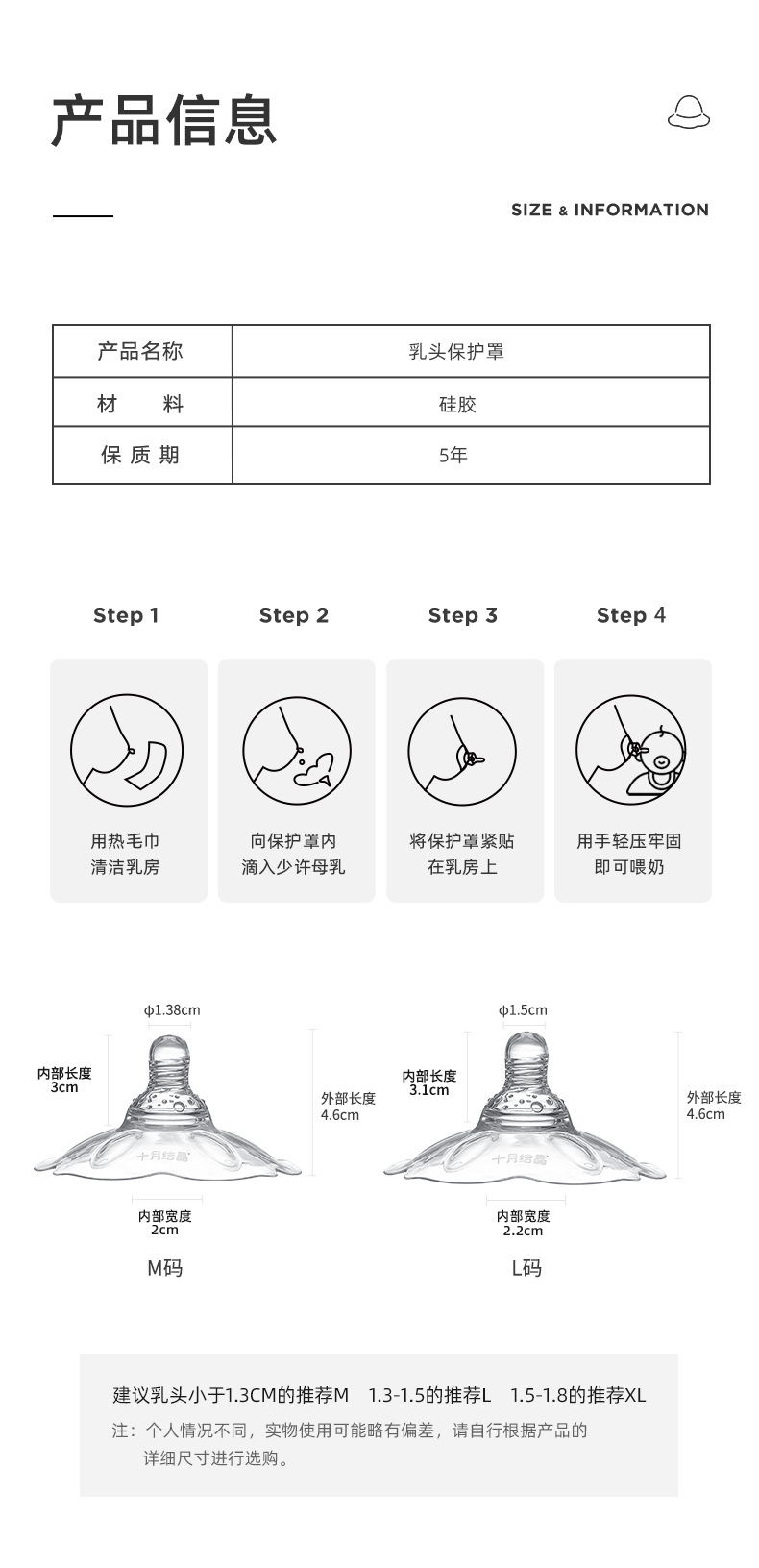 产品信息

SIZE & INFORMATION

| 产品名称 | 乳头保护罩 |
|---|---|
| 材　料 | 硅胶 |
| 保 质 期 | 5年 |

Step 1
用热毛巾
清洁乳房

Step 2
向保护罩内
滴入少许母乳

Step 3
将保护罩紧贴
在乳房上

Step 4
用手轻压牢固
即可喂奶

φ1.38cm
内部长度
3cm
外部长度
4.6cm
十月结晶
内部宽度
2cm
M码

φ1.5cm
内部长度
3.1cm
外部长度
4.6cm
十月结晶
内部宽度
2.2cm
L码

建议乳头小于1.3CM的推荐M　1.3-1.5的推荐L　1.5-1.8的推荐XL
注：个人情况不同，实物使用可能略有偏差，请自行根据产品的详细尺寸进行选购。