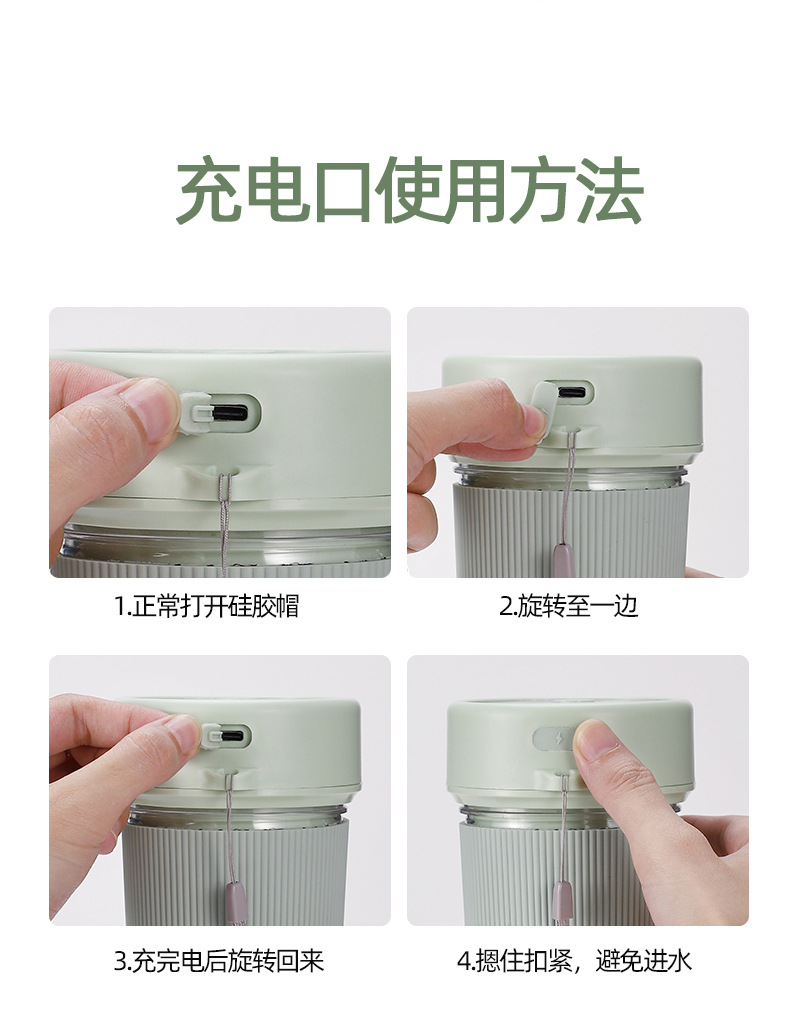 充电口使用方法

1.正常打开硅胶帽

2.旋转至一边

3.充完电后旋转回来

4.摁住扣紧，避免进水