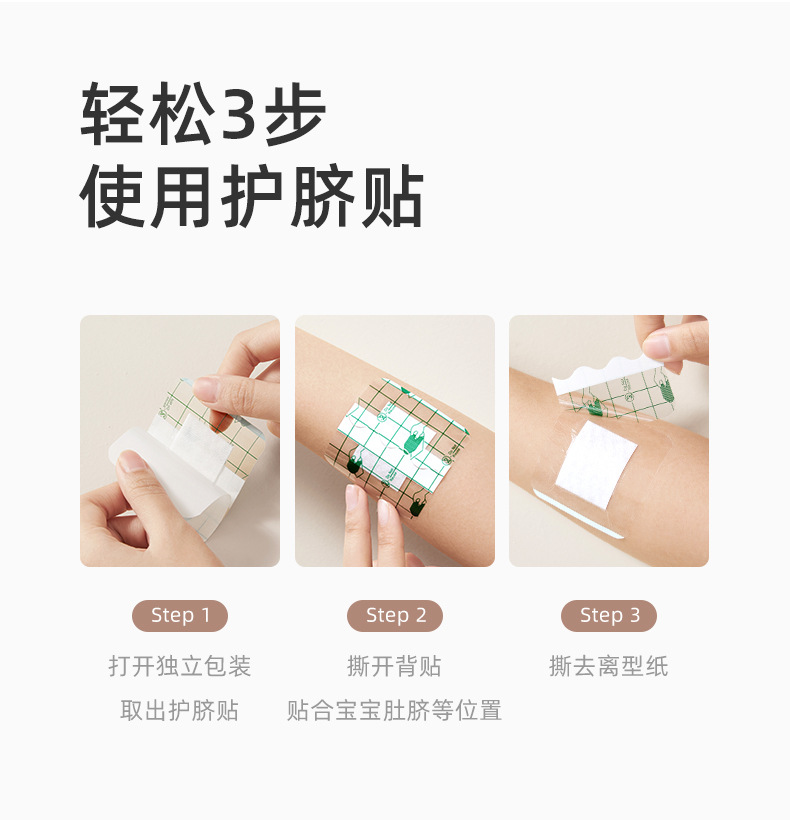 轻松3步
使用护脐贴

Step 1
打开独立包装
取出护脐贴

Step 2
撕开背贴
贴合宝宝肚脐等位置

Step 3
撕去离型纸