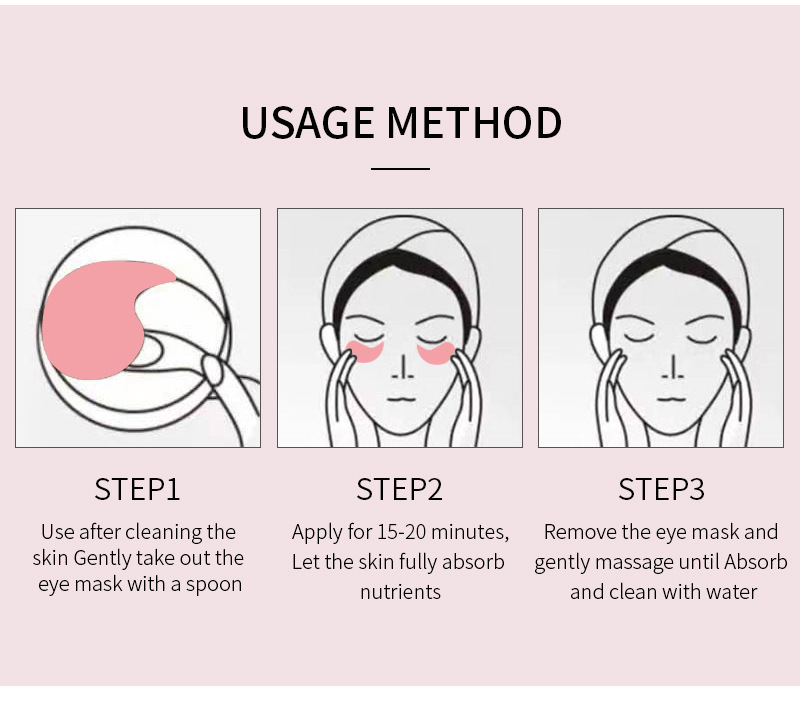 USAGE METHOD

STEP1

Use after cleaning the skin Gently take out the eye mask with a spoon

STEP2

Apply for 15-20 minutes, Let the skin fully absorb nutrients

STEP3

Remove the eye mask and gently massage until Absorb and clean with water