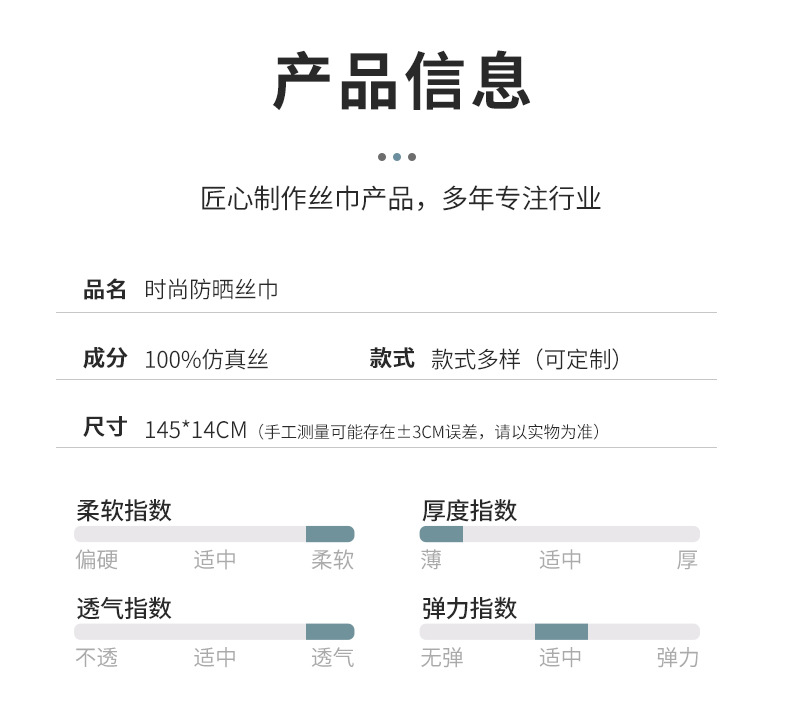 产品信息

匠心制作丝巾产品，多年专注行业

品名 时尚防晒丝巾

成分 100%仿真丝 款式 款式多样（可定制）

尺寸 145*14CM（手工测量可能存在±3CM误差，请以实物为准）

柔软指数
偏硬 适中 柔软

透气指数
不透 适中 透气

厚度指数
薄 适中 厚

弹力指数
无弹 适中 弹力