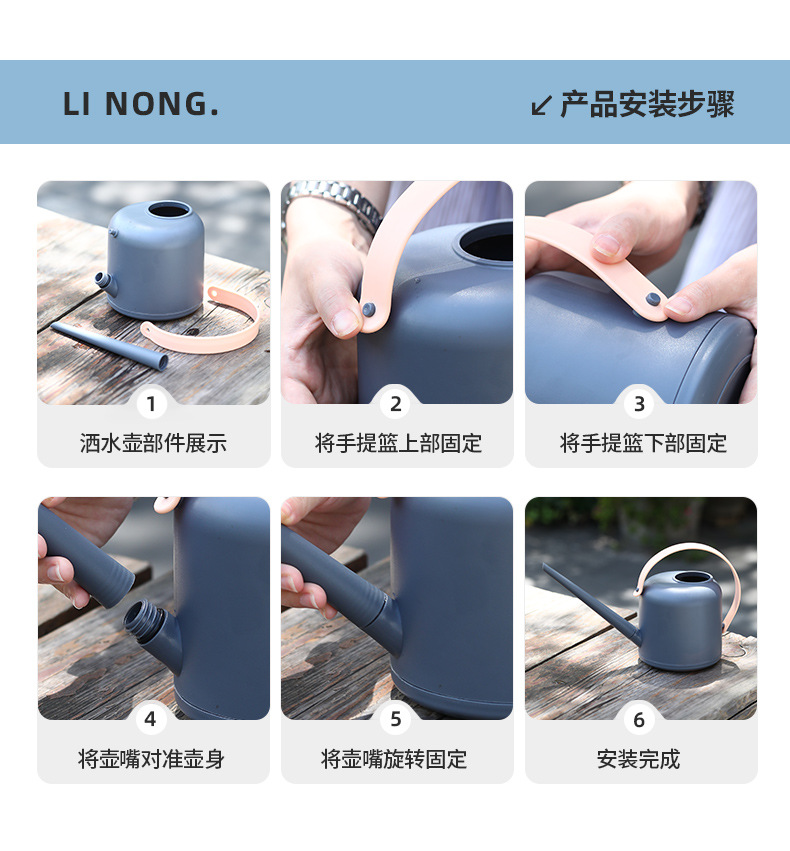 LI NONG.

↙ 产品安装步骤

1
洒水壶部件展示

2
将手提篮上部固定

3
将手提篮下部固定

4
将壶嘴对准壶身

5
将壶嘴旋转固定

6
安装完成