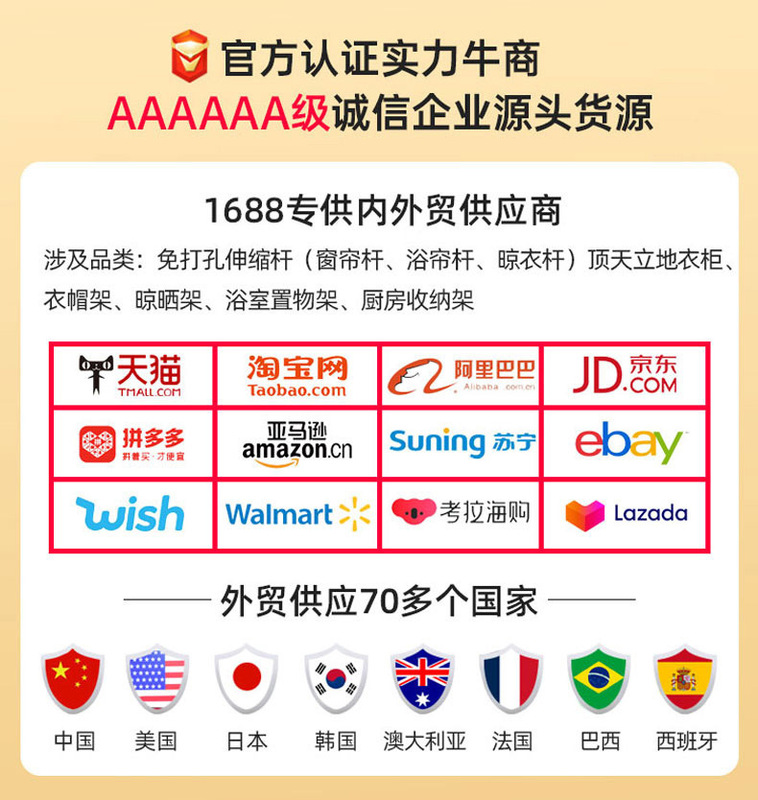 官方认证实力牛商
AAAAAA级诚信企业源头货源

1688专供内外贸供应商

涉及品类：免打孔伸缩杆（窗帘杆、浴帘杆、晾衣杆）顶天立地衣柜、衣帽架、晾晒架、浴室置物架、厨房收纳架

| 天猫 TMALL.COM | 淘宝网 Taobao.com | 阿里巴巴 Alibaba.com.cn | JD.COM 京东 |
|---|---|---|---|
| 拼多多 拼着买·才便宜 | 亚马逊 amazon.cn | Suning 苏宁 | ebay |
| wish | Walmart | 考拉海购 | Lazada |

外贸供应70多个国家

中国
美国
日本
韩国
澳大利亚
法国
巴西
西班牙