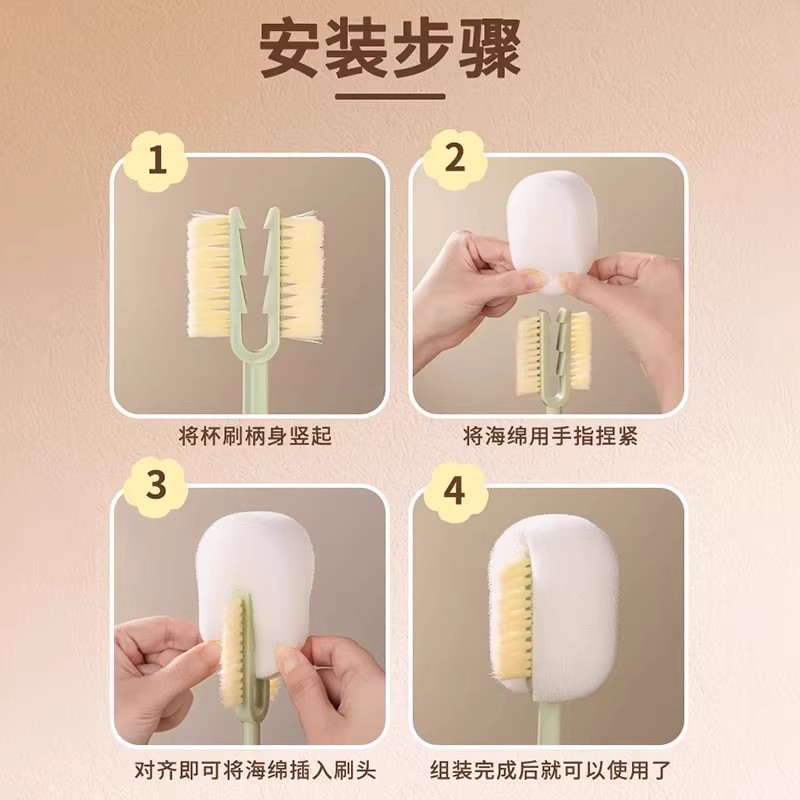 安装步骤

1

将杯刷柄身竖起

2

将海绵用手指捏紧

3

对齐即可将海绵插入刷头

4

组装完成后就可以使用了