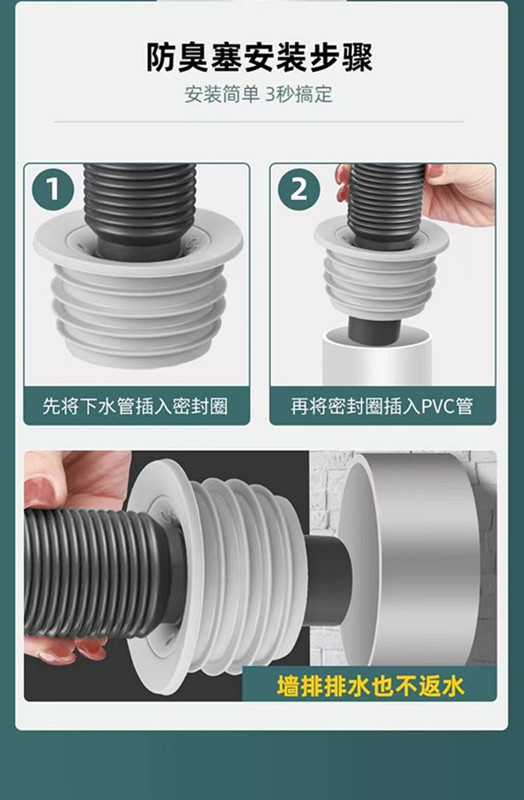 防臭塞安装步骤

安装简单 3秒搞定

1

先将下水管插入密封圈

2

再将密封圈插入PVC管

墙排排水也不返水